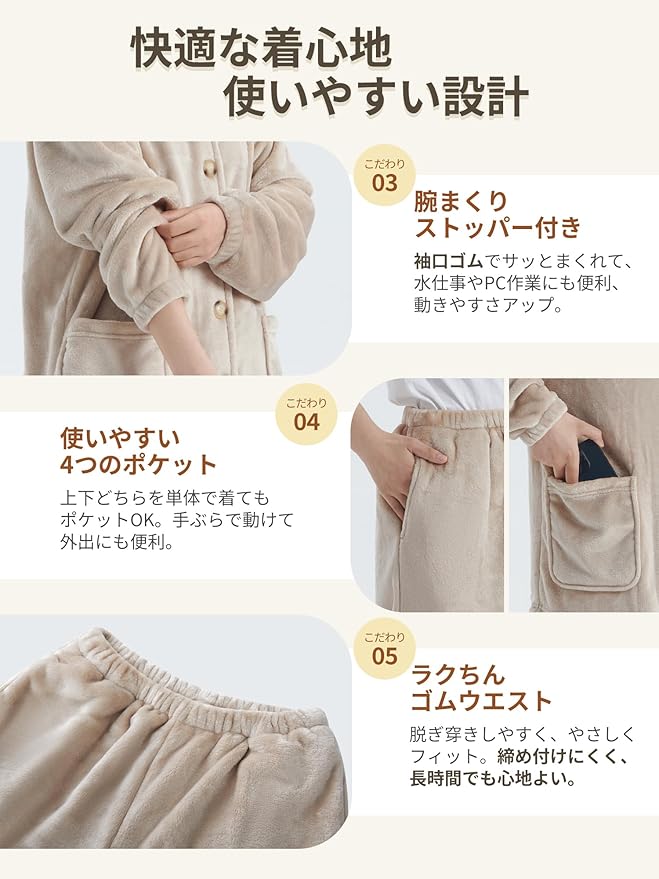 快適な着心地
使いやすい設計

こだわり
03

腕まくり
ストッパー付き

袖口ゴムでサッとまくれて、水仕事やPC作業にも便利、動きやすさアップ。

こだわり
04

使いやすい
4つのポケット

上下どちらを単体で着てもポケットOK。手ぶらで動けて外出にも便利。

こだわり
05

ラクちん
ゴムウエスト

脱ぎ穿きしやすく、やさしくフィット。締め付けにくく、長時間でも心地よい。