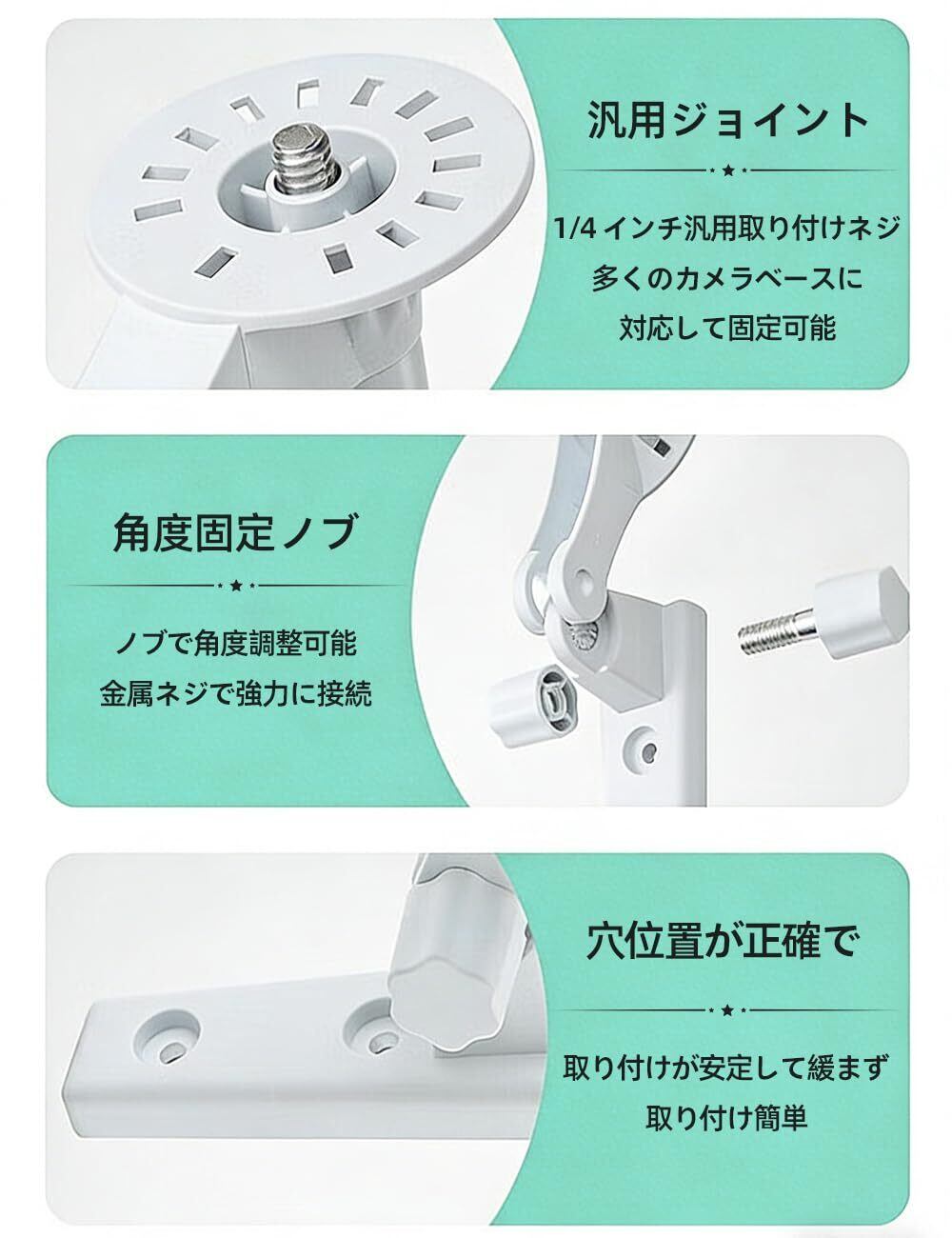 汎用ジョイント

1/4 インチ汎用取り付けネジ
多くのカメラベースに
対応して固定可能

角度固定ノブ

ノブで角度調整可能
金属ネジで強力に接続

穴位置が正確で

取り付けが安定して緩まず
取り付け簡単