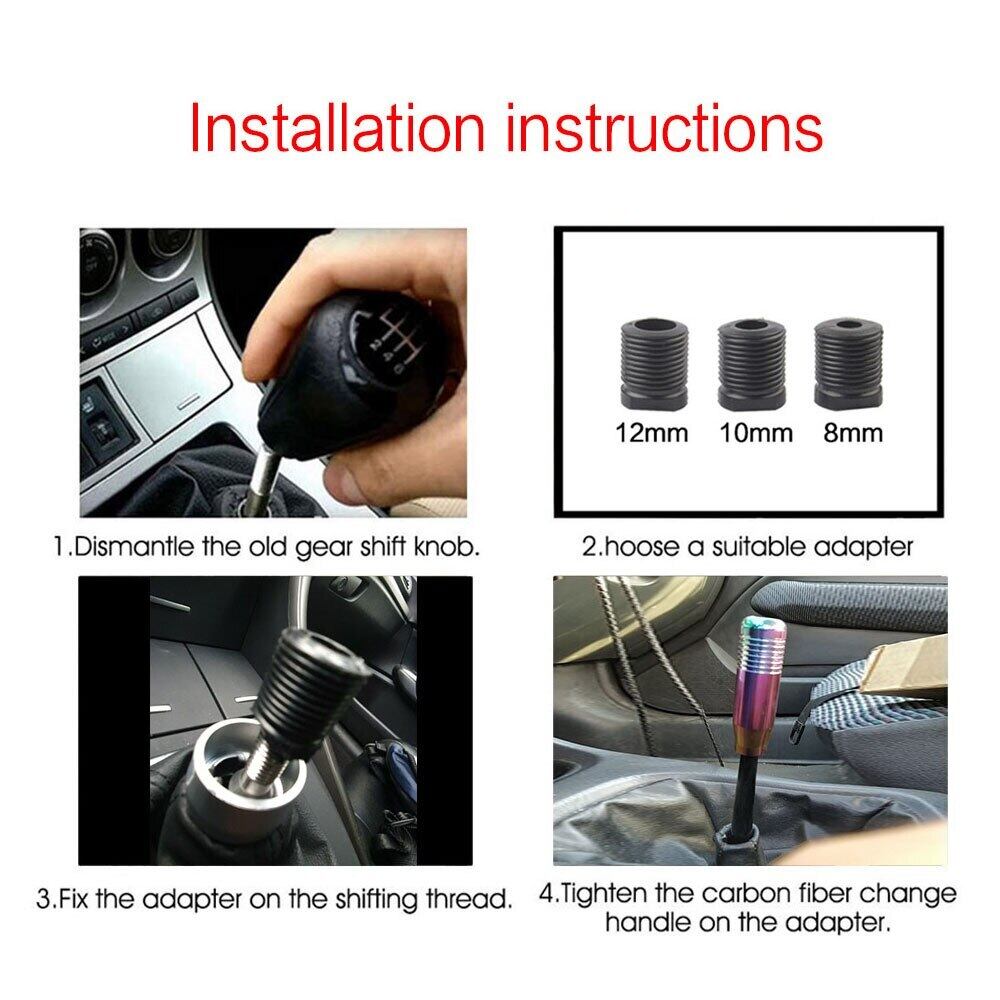 Installation instructions

1.Dismantle the old gear shift knob.

12mm 10mm 8mm

2.hoose a suitable adapter

3.Fix the adapter on the shifting thread.

4.Tighten the carbon fiber change handle on the adapter.