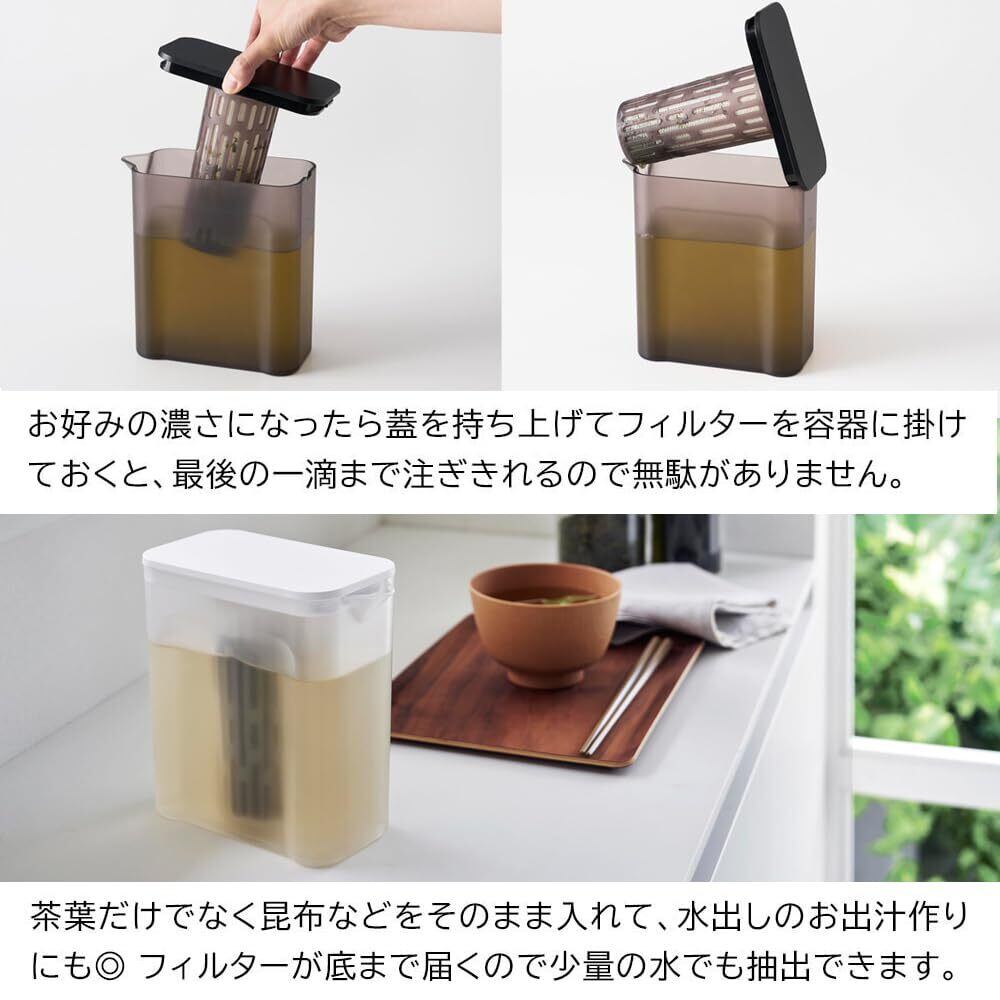 お好みの濃さになったら蓋を持ち上げてフィルターを容器に掛けておくと、最後の一滴まで注ぎきれるので無駄がありません。

茶葉だけでなく昆布などをそのまま入れて、水出しのお出汁作りにも◎ フィルターが底まで届くので少量の水でも抽出できます。