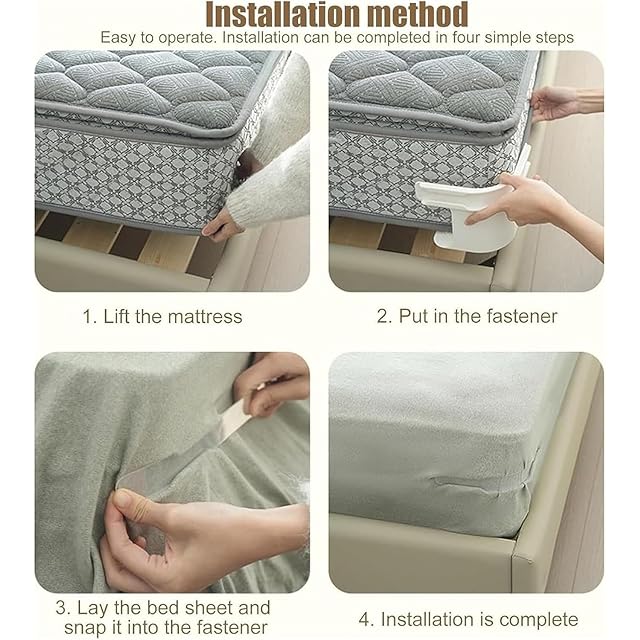 Installation method

Easy to operate. Installation can be completed in four simple steps

1. Lift the mattress

2. Put in the fastener

3. Lay the bed sheet and snap it into the fastener

4. Installation is complete