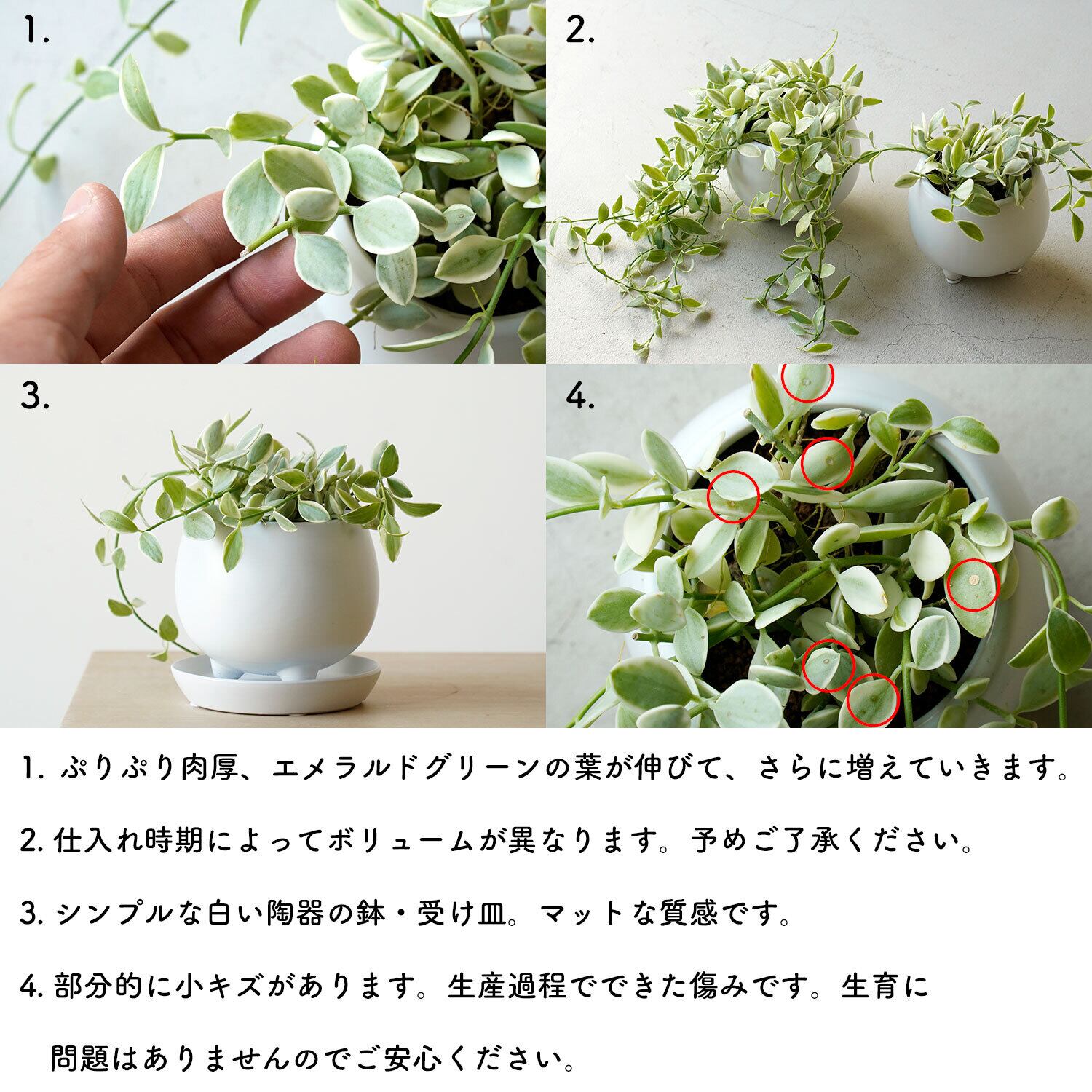 1.

2.

3.

4.

1. ぷりぷり肉厚、エメラルドグリーンの葉が伸びて、さらに増えていきます。

2. 仕入れ時期によってボリュームが異なります。予めご了承ください。

3. シンプルな白い陶器の鉢・受け皿。マットな質感です。

4. 部分的に小キズがあります。生産過程でできた傷みです。生育に問題はありませんのでご安心ください。