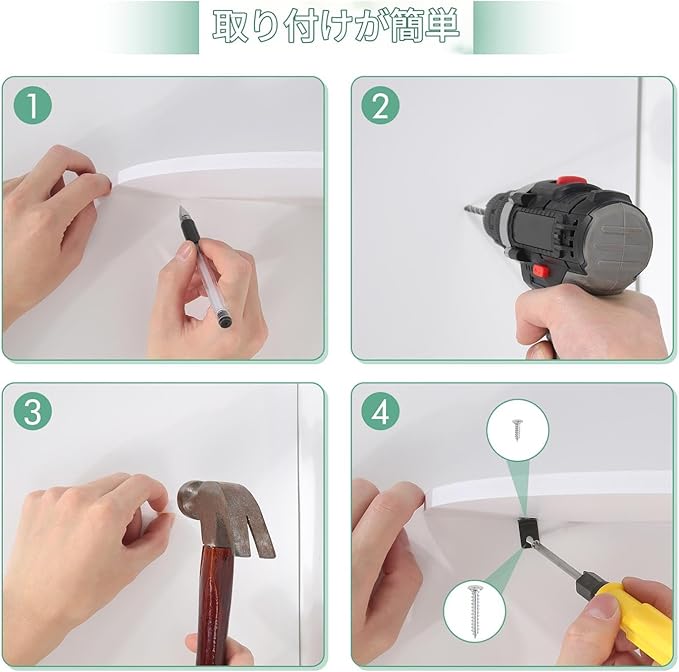 取り付けが簡単

1

2

3

4