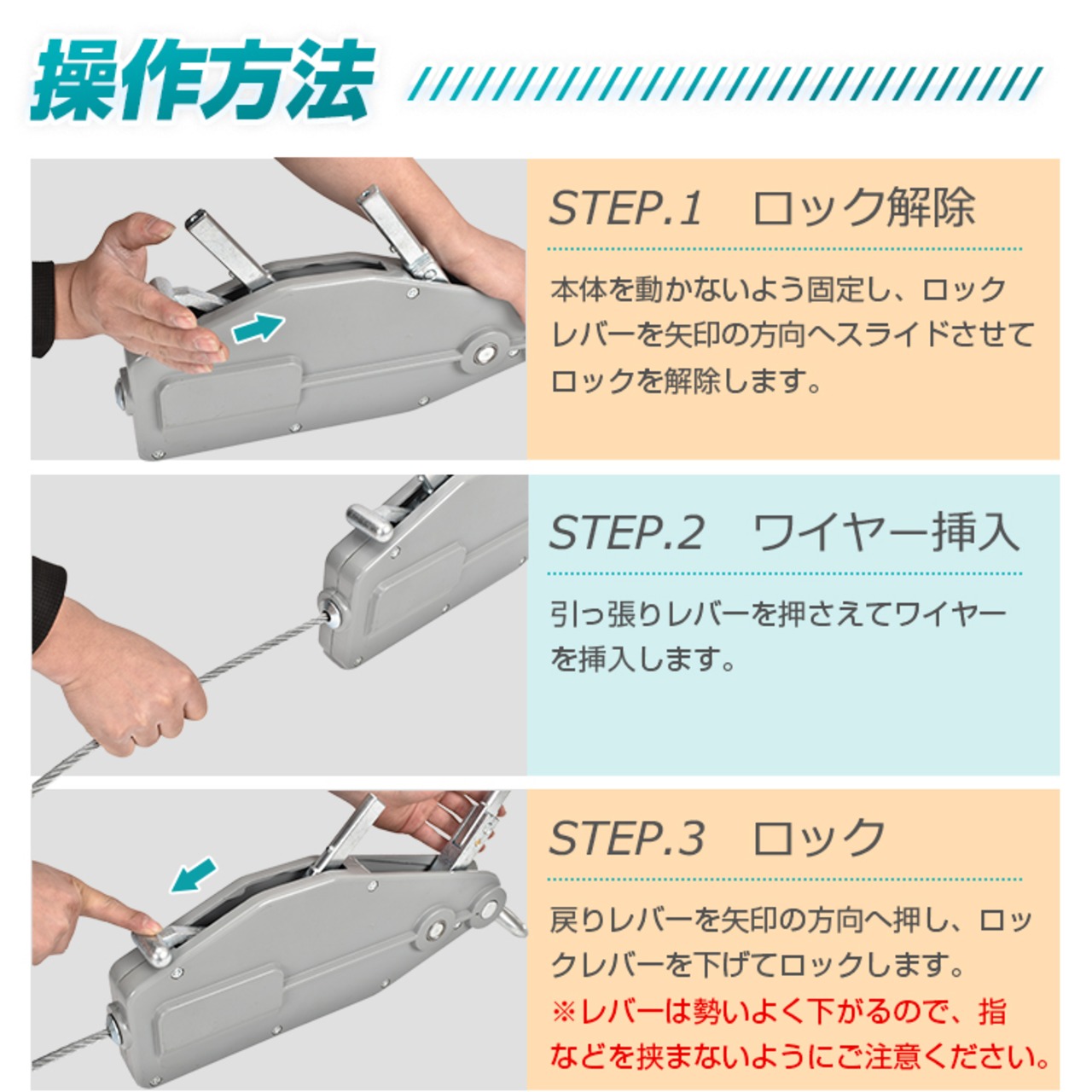 操作方法

STEP.1 ロック解除

本体を動かないよう固定し、ロックレバーを矢印の方向へスライドさせてロックを解除します。

STEP.2 ワイヤー挿入

引っ張りレバーを押さえてワイヤーを挿入します。

STEP.3 ロック

戻りレバーを矢印の方向へ押し、ロックレバーを下げてロックします。

※レバーは勢いよく下がるので、指などを挟まないようにご注意ください。