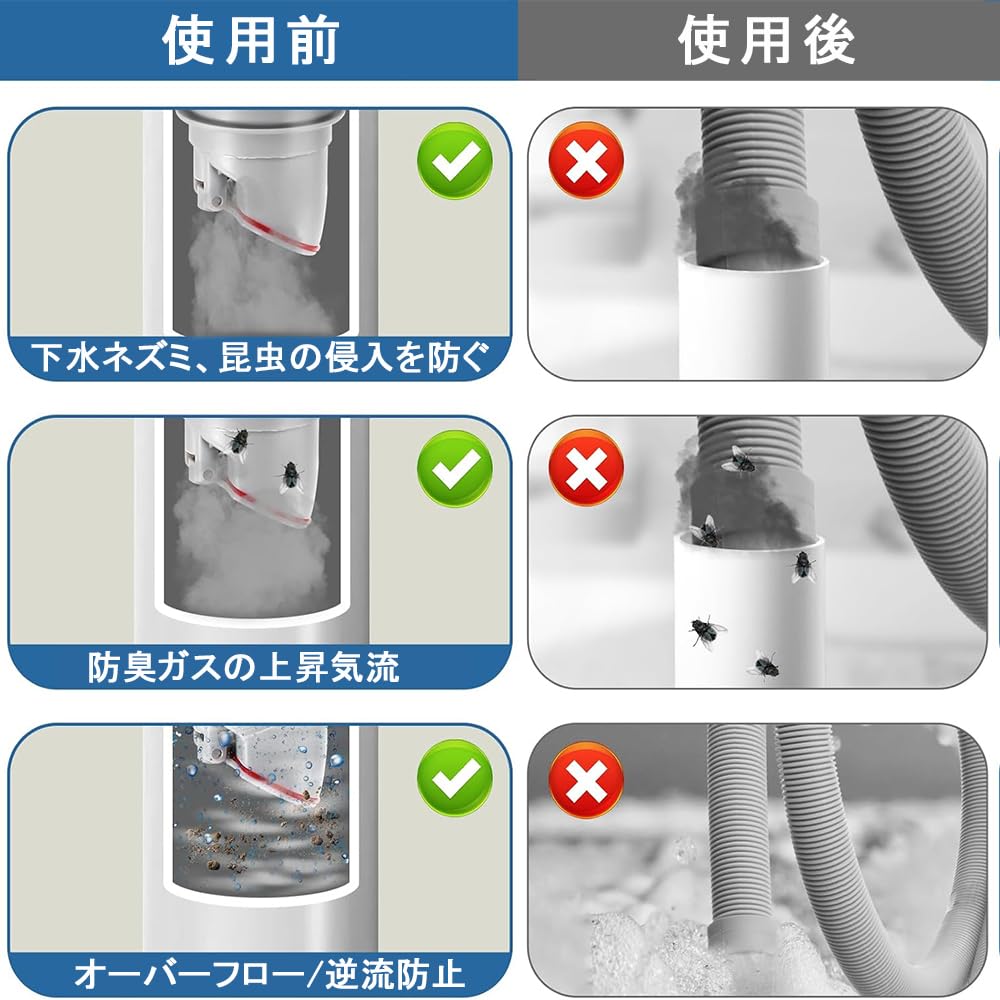 使用前

使用後

下水ネズミ、昆虫の侵入を防ぐ

防臭ガスの上昇気流

オーバーフロー/逆流防止