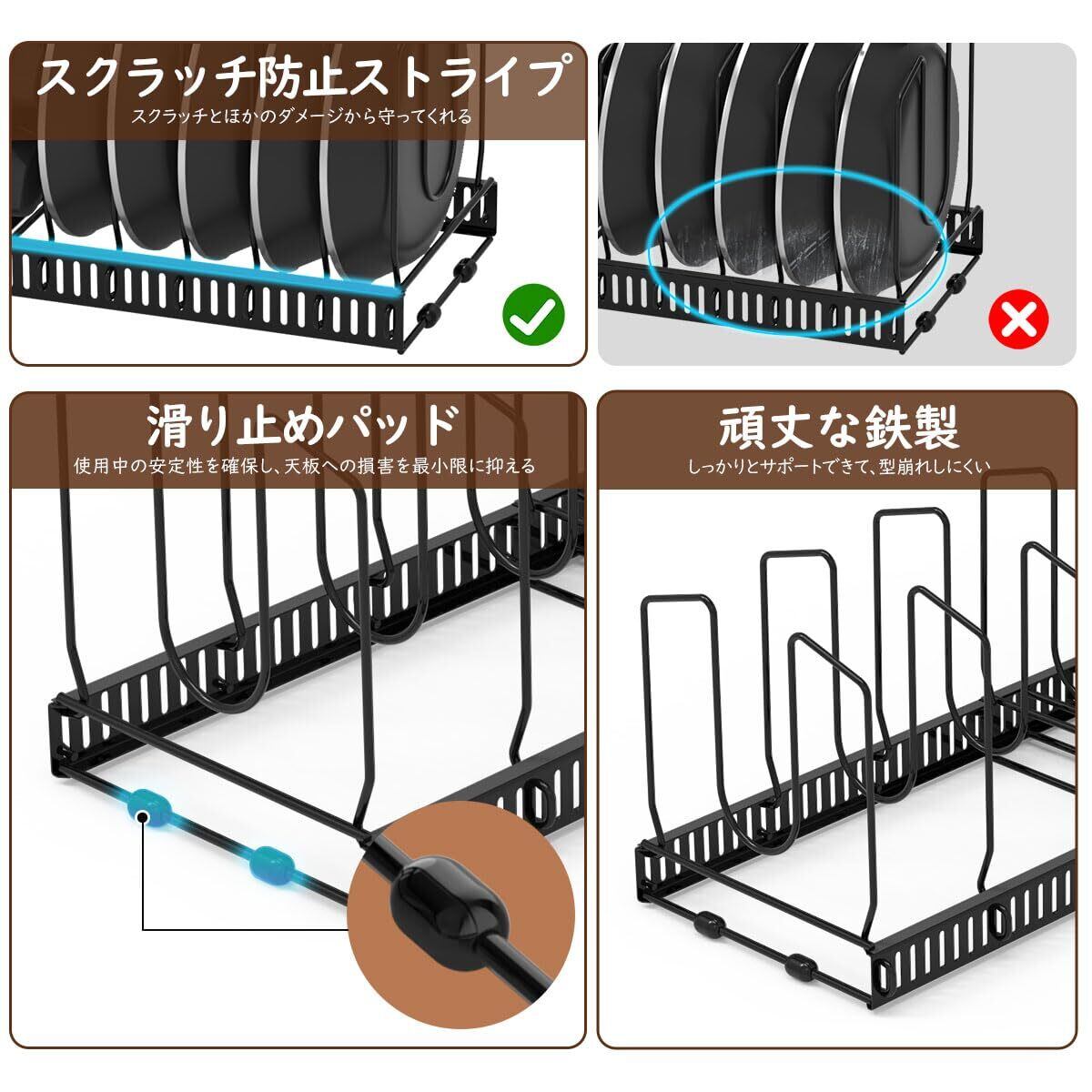 スクラッチ防止ストライプ
スクラッチとほかのダメージから守ってくれる

滑り止めパッド
使用中の安定性を確保し、天板への損害を最小限に抑える

頑丈な鉄製
しっかりとサポートできて、型崩れしにくい