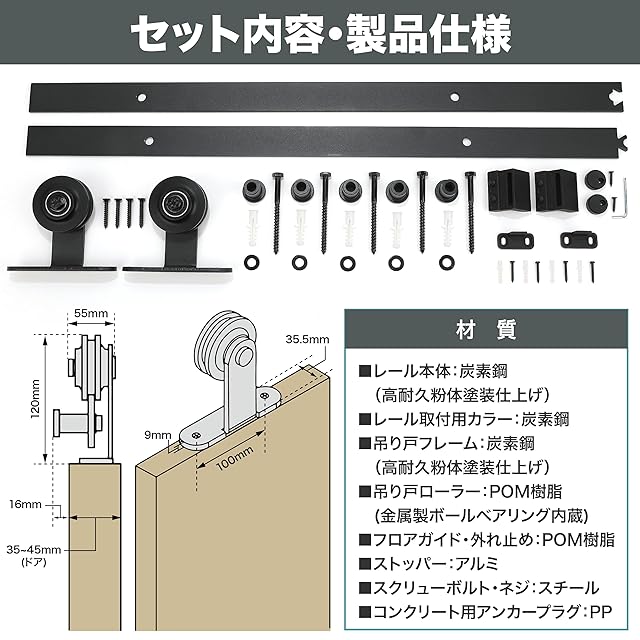 セット内容・製品仕様

55mm

120mm

16mm

35~45mm
(ドア)

35.5mm

9mm

100mm

材 質

■レール本体:炭素鋼
(高耐久粉体塗装仕上げ)
■レール取付用カラー:炭素鋼
■吊り戸フレーム:炭素鋼
(高耐久粉体塗装仕上げ)
■吊り戸ローラー:POM樹脂
(金属製ボールベアリング内蔵)
■フロアガイド・外れ止め:POM樹脂
■ストッパー:アルミ
■スクリューボルト・ネジ:スチール
■コンクリート用アンカープラグ:PP