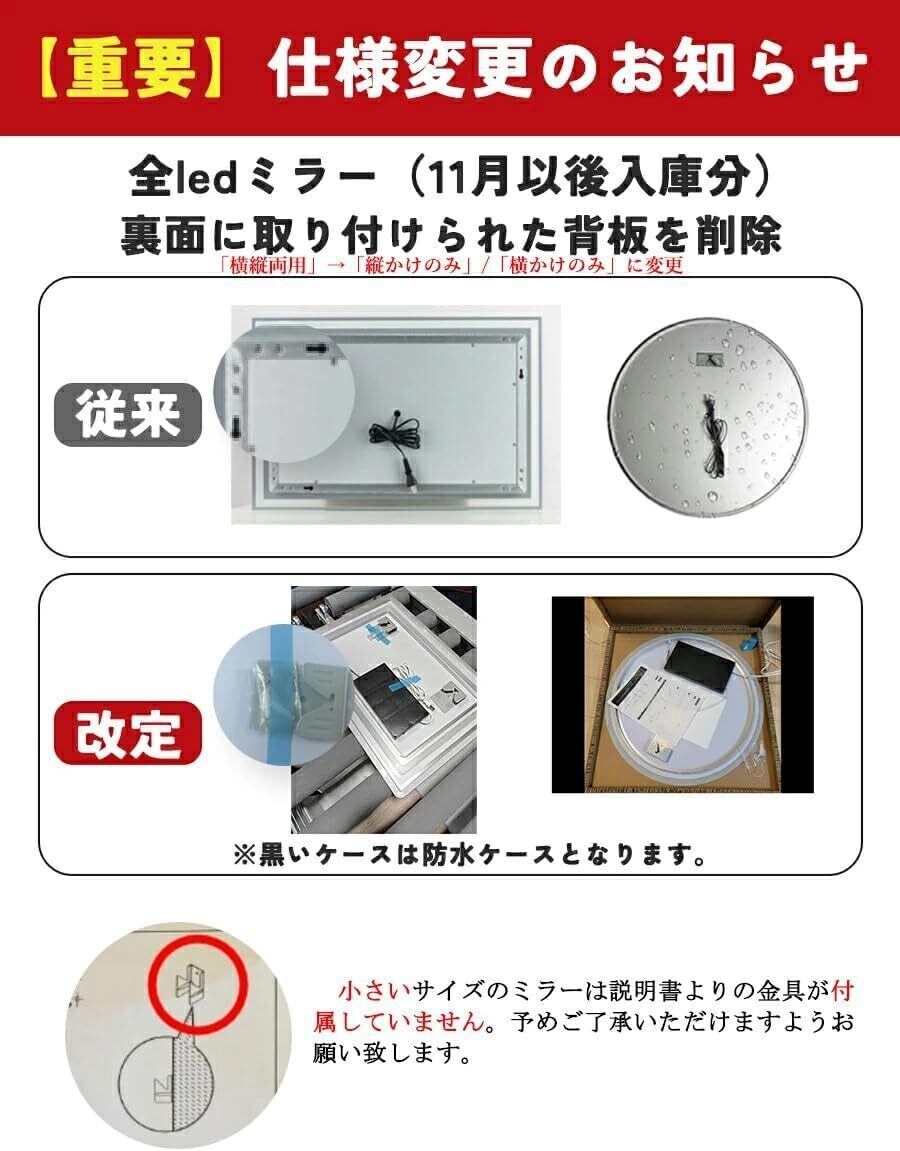 【重要】仕様変更のお知らせ

全ledミラー（11月以後入庫分）
裏面に取り付けられた背板を削除

「横縦両用」→「縦かけのみ」/「横かけのみ」に変更

従来

改定

※黒いケースは防水ケースとなります。

小さいサイズのミラーは説明書よりの金具が付属していません。予めご了承いただけますようお願い致します。