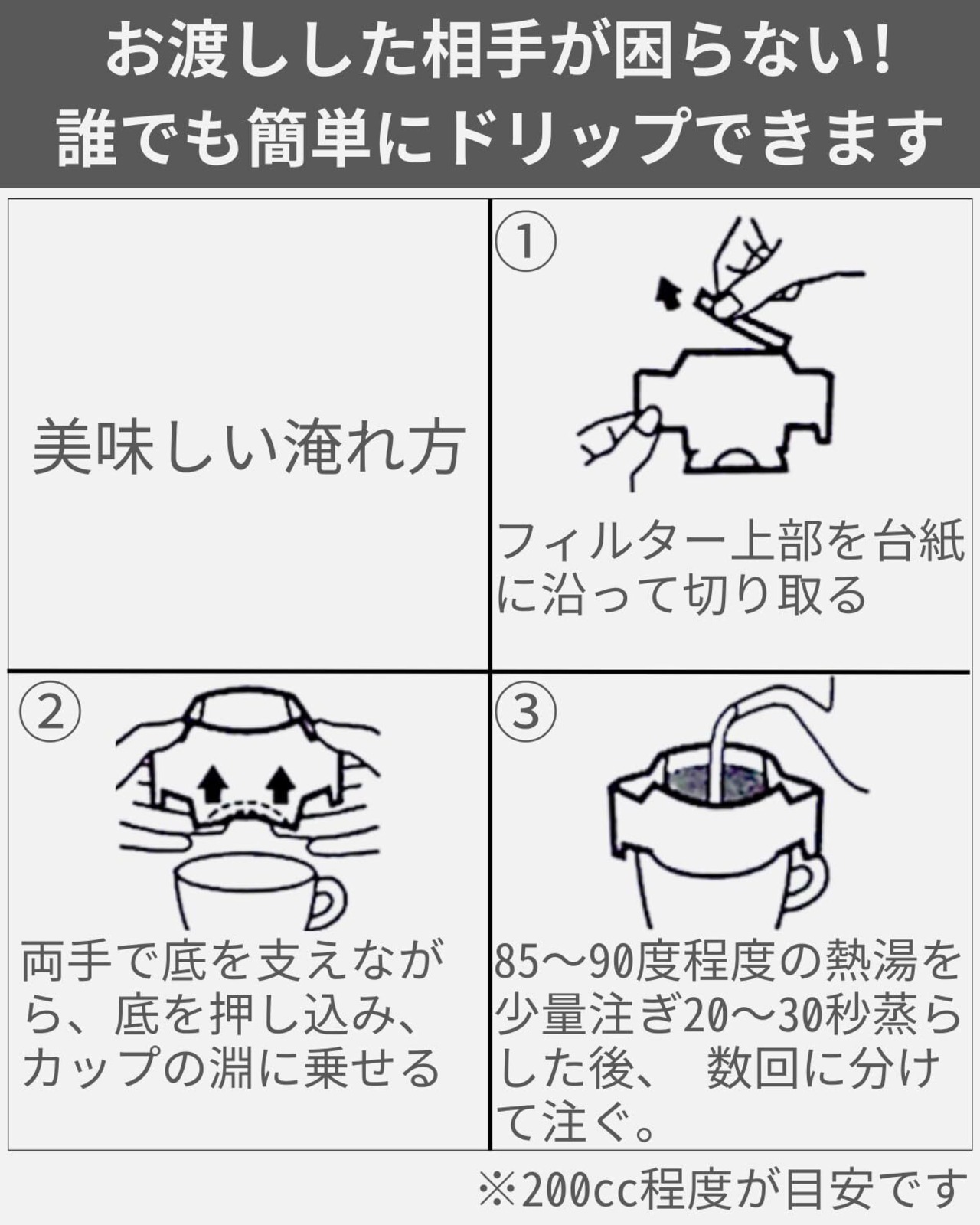 お渡しした相手が困らない!
誰でも簡単にドリップできます

美味しい淹れ方

①

フィルター上部を台紙に沿って切り取る

②

両手で底を支えながら、底を押し込み、カップの淵に乗せる

③

85〜90度程度の熱湯を少量注ぎ20〜30秒蒸らした後、 数回に分けて注ぐ。

※200cc程度が目安です