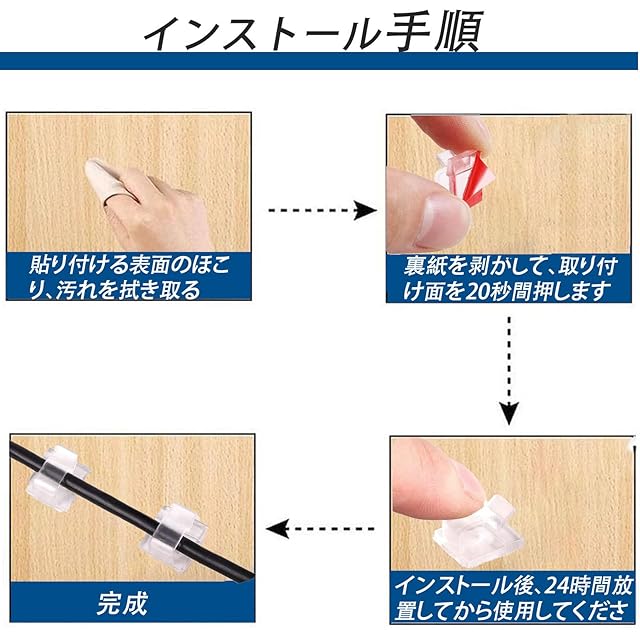 インストール手順

貼り付ける表面のほこり、汚れを拭き取る

裏紙を剥がして、取り付け面を20秒間押します

インストール後、24時間放置してから使用してくださ

完成