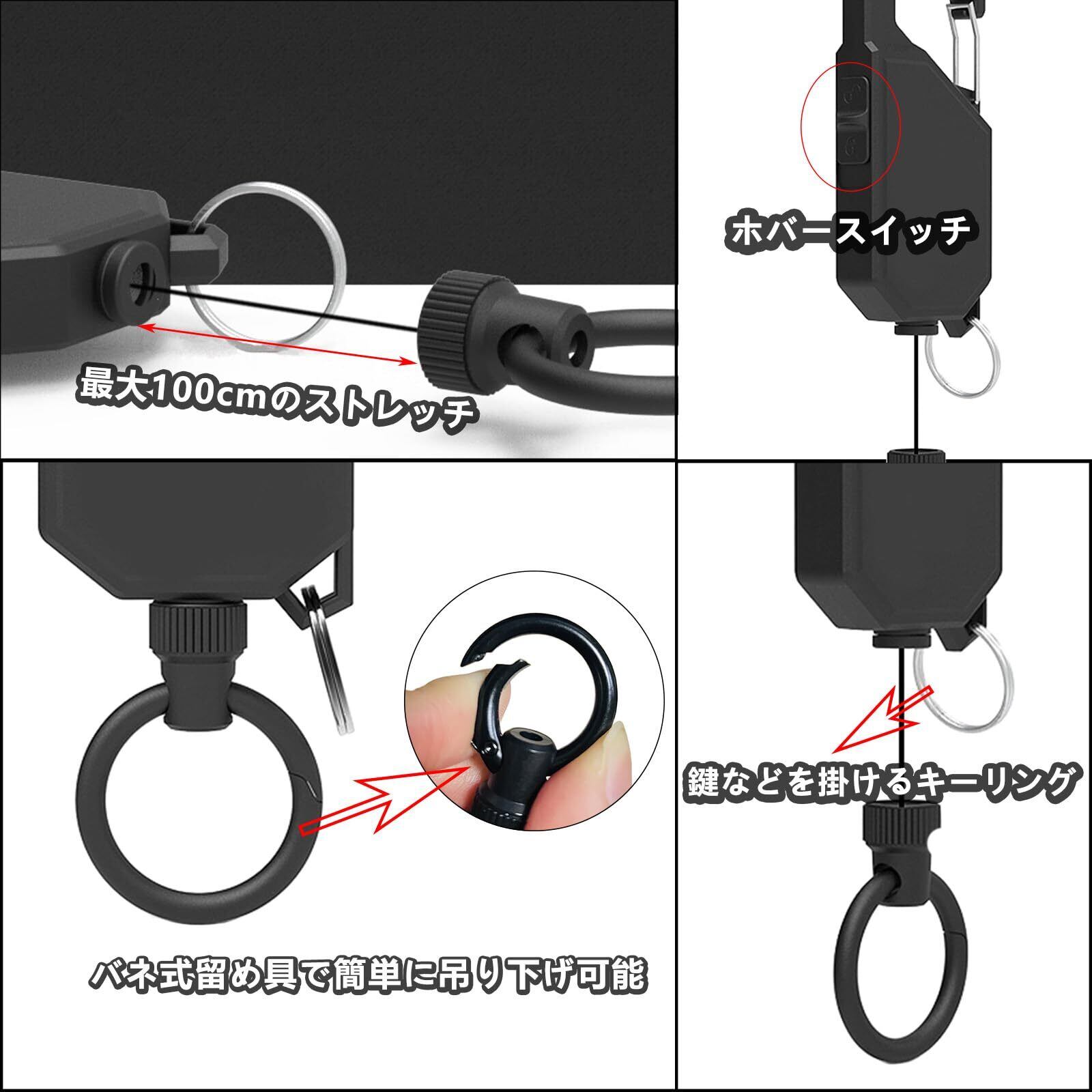 最大100cmのストレッチ

ホバースイッチ

バネ式留め具で簡単に吊り下げ可能

鍵などを掛けるキーリング