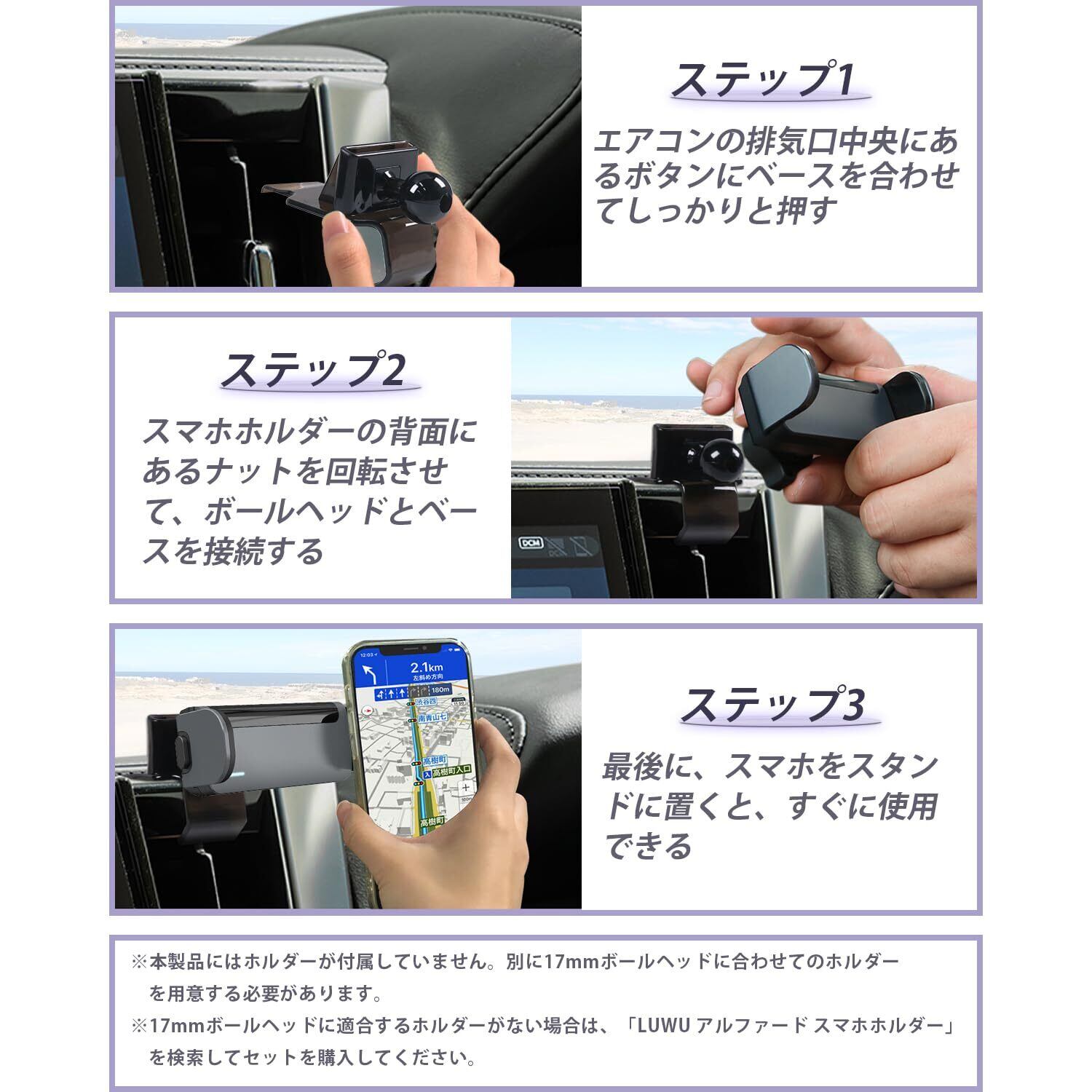 ステップ1

エアコンの排気口中央にあるボタンにベースを合わせてしっかりと押す

ステップ2

スマホホルダーの背面にあるナットを回転させて、ボールヘッドとベースを接続する

DCM

12:03
2.1km
左斜め方向
180m
渋谷四
南青山七
高樹町
高樹町入口
高樹町

ステップ3

最後に、スマホをスタンドに置くと、すぐに使用できる

※本製品にはホルダーが付属していません。別に17mmボールヘッドに合わせてのホルダーを用意する必要があります。
※17mmボールヘッドに適合するホルダーがない場合は、「LUWU アルファード スマホホルダー」を検索してセットを購入してください。