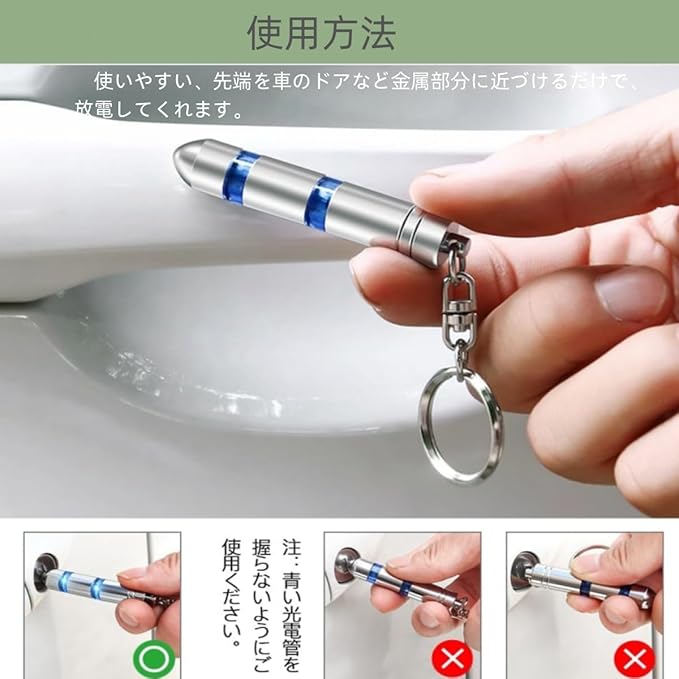 使用方法

使いやすい、先端を車のドアなど金属部分に近づけるだけで、放電してくれます。

注：青い光電管を握らないようにご使用ください。