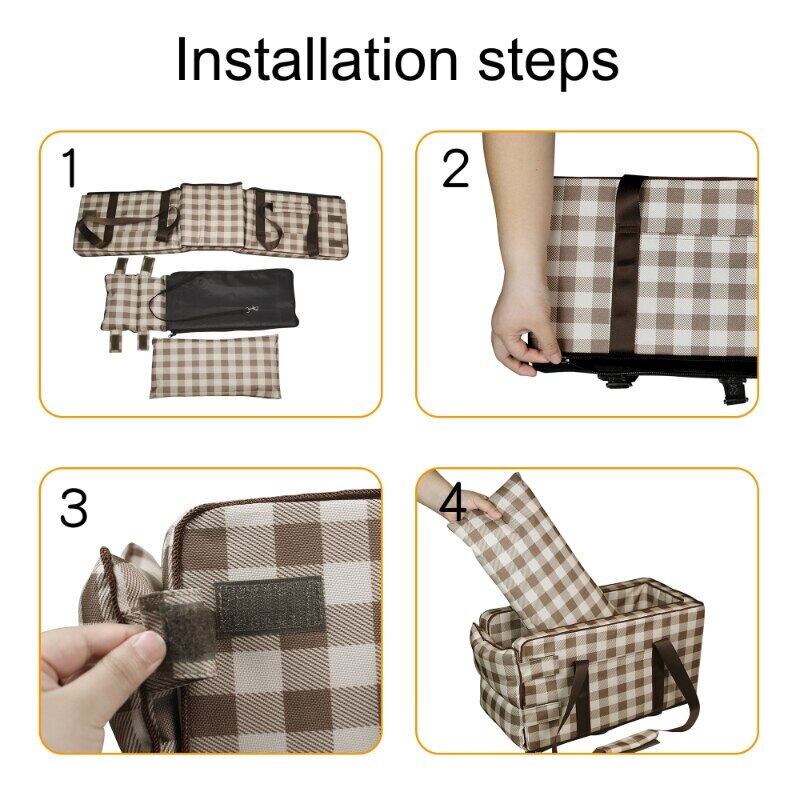 Installation steps

1

2

3

4