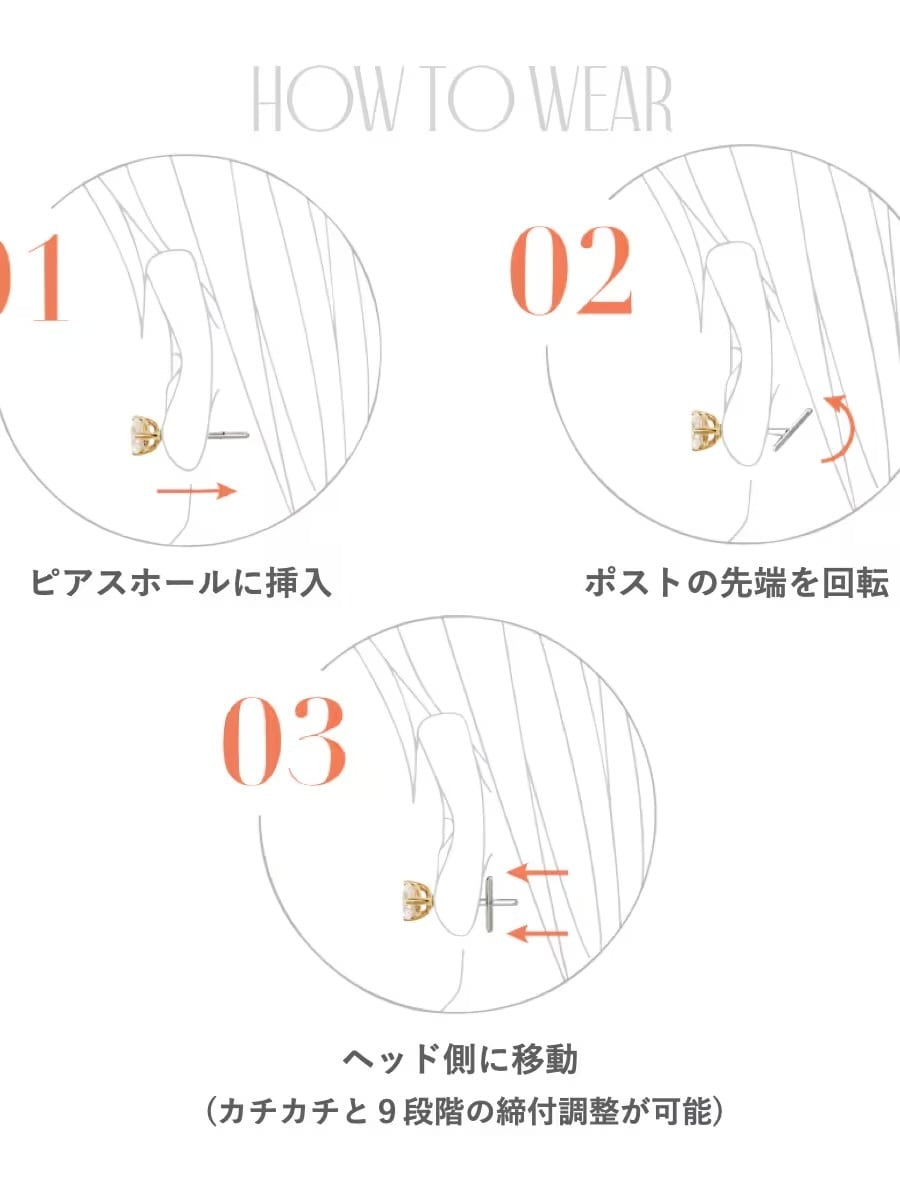 HOW TO WEAR

01

ピアスホールに挿入

02

ポストの先端を回転

03

ヘッド側に移動
（カチカチと９段階の締付調整が可能）