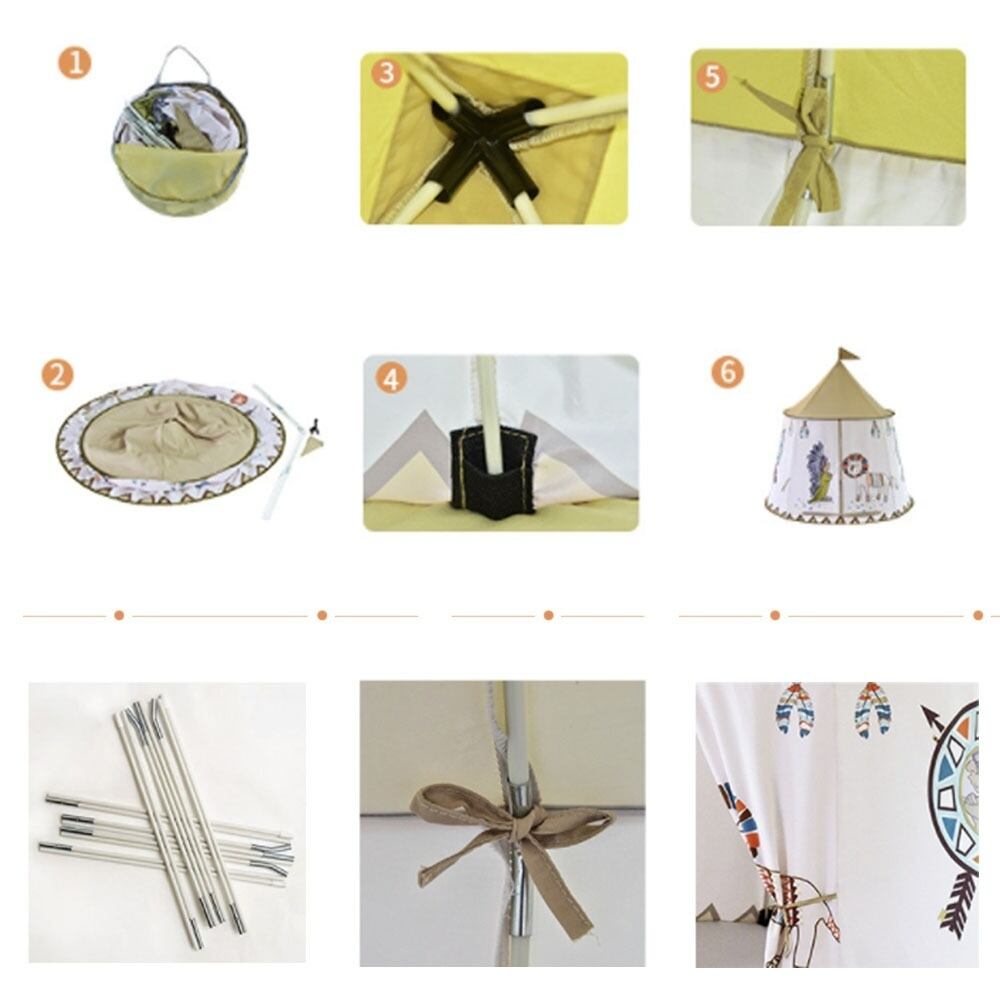 1

3

5

2

4

6