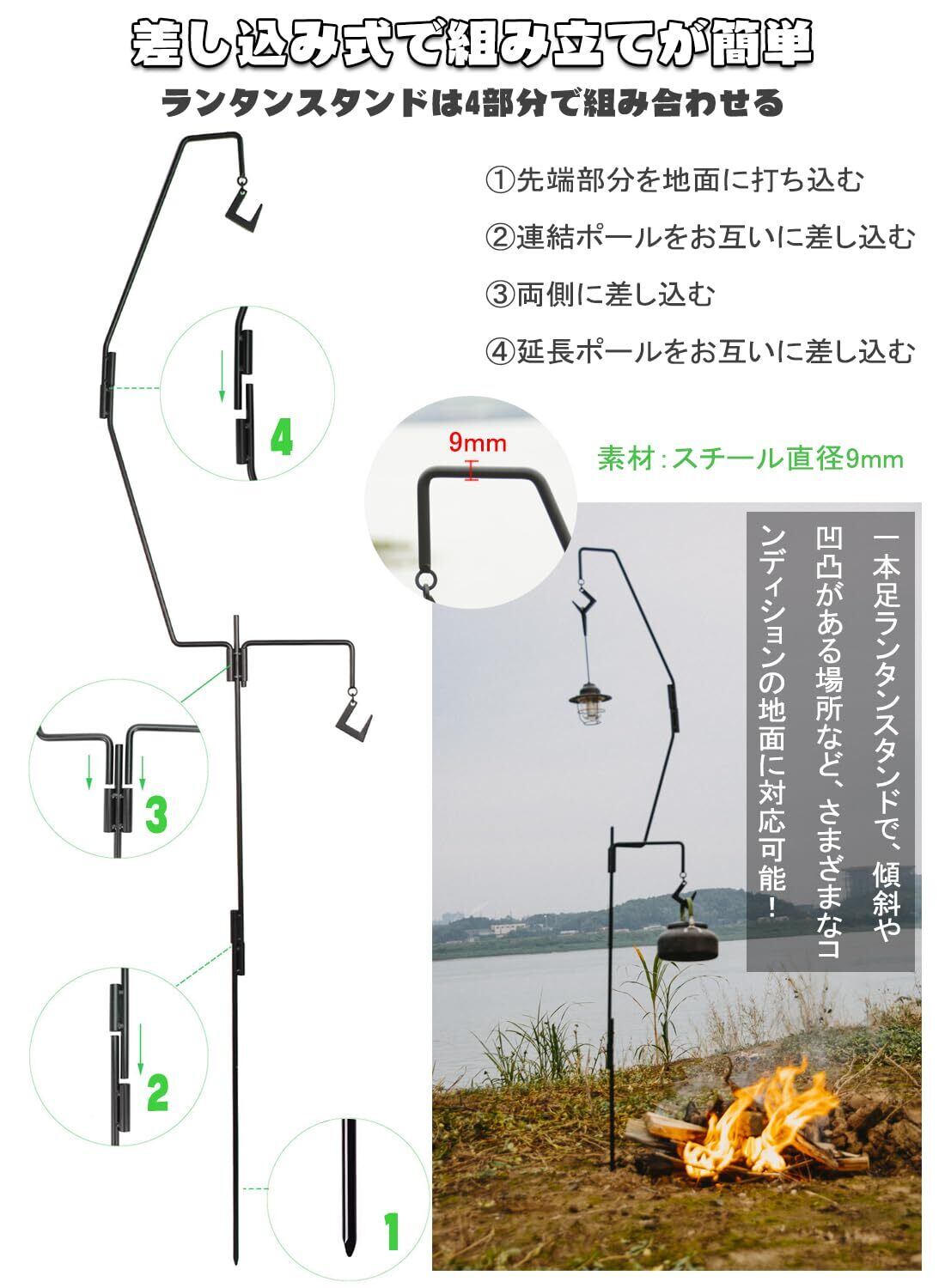 差し込み式で組み立てが簡単

ランタンスタンドは4部分で組み合わせる

①先端部分を地面に打ち込む

②連結ポールをお互いに差し込む

③両側に差し込む

④延長ポールをお互いに差し込む

4

9mm

素材:スチール直径9mm

一本足ランタンスタンドで、傾斜や凹凸がある場所など、さまざまなコンディションの地面に対応可能!

3

2

1