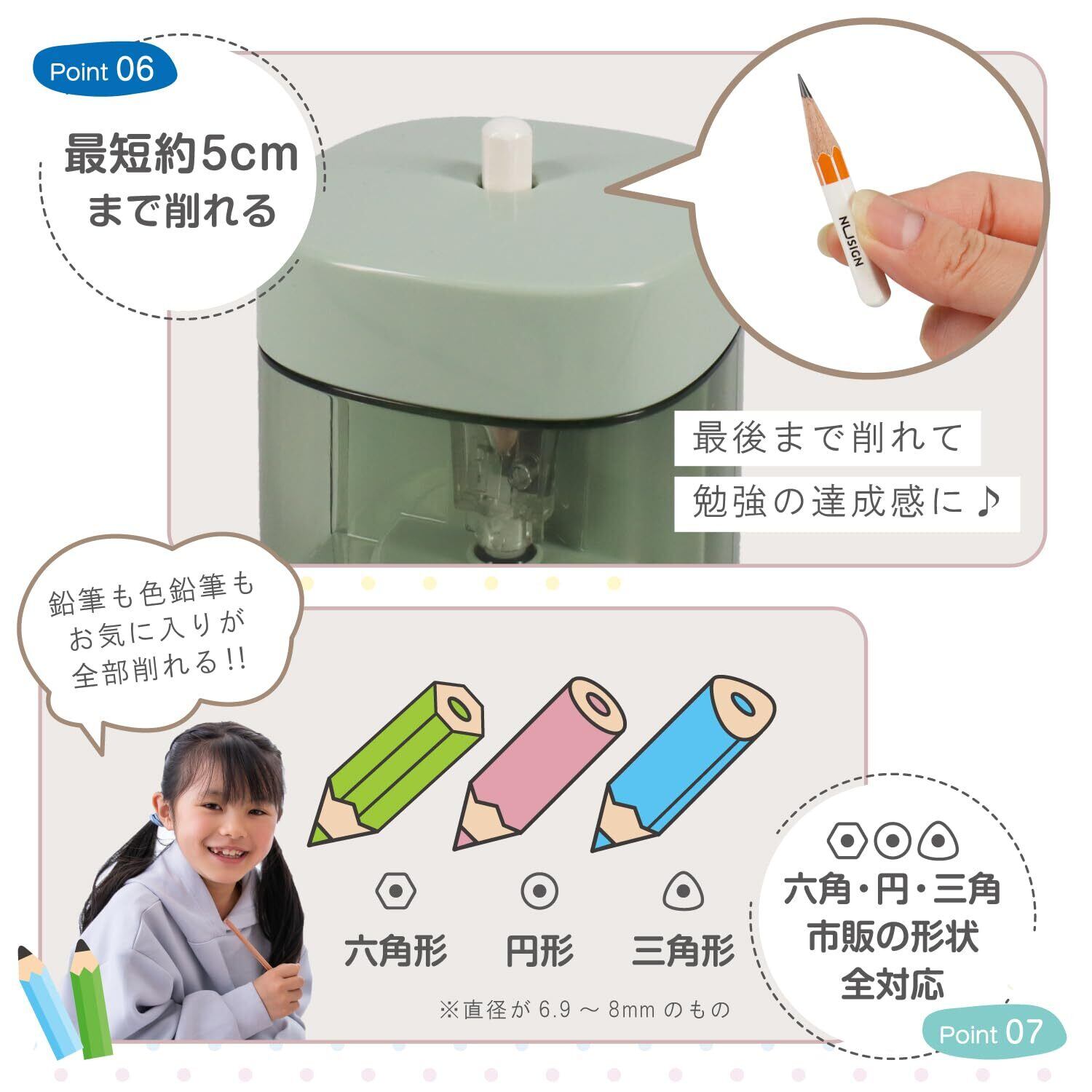 Point 06

最短約5cm
まで削れる

NLJSIGN

最後まで削れて
勉強の達成感に♪

鉛筆も色鉛筆も
お気に入りが
全部削れる!!

六角形

円形

三角形

※直径が 6.9 ～ 8mm のもの

六角・円・三角
市販の形状
全対応

Point 07