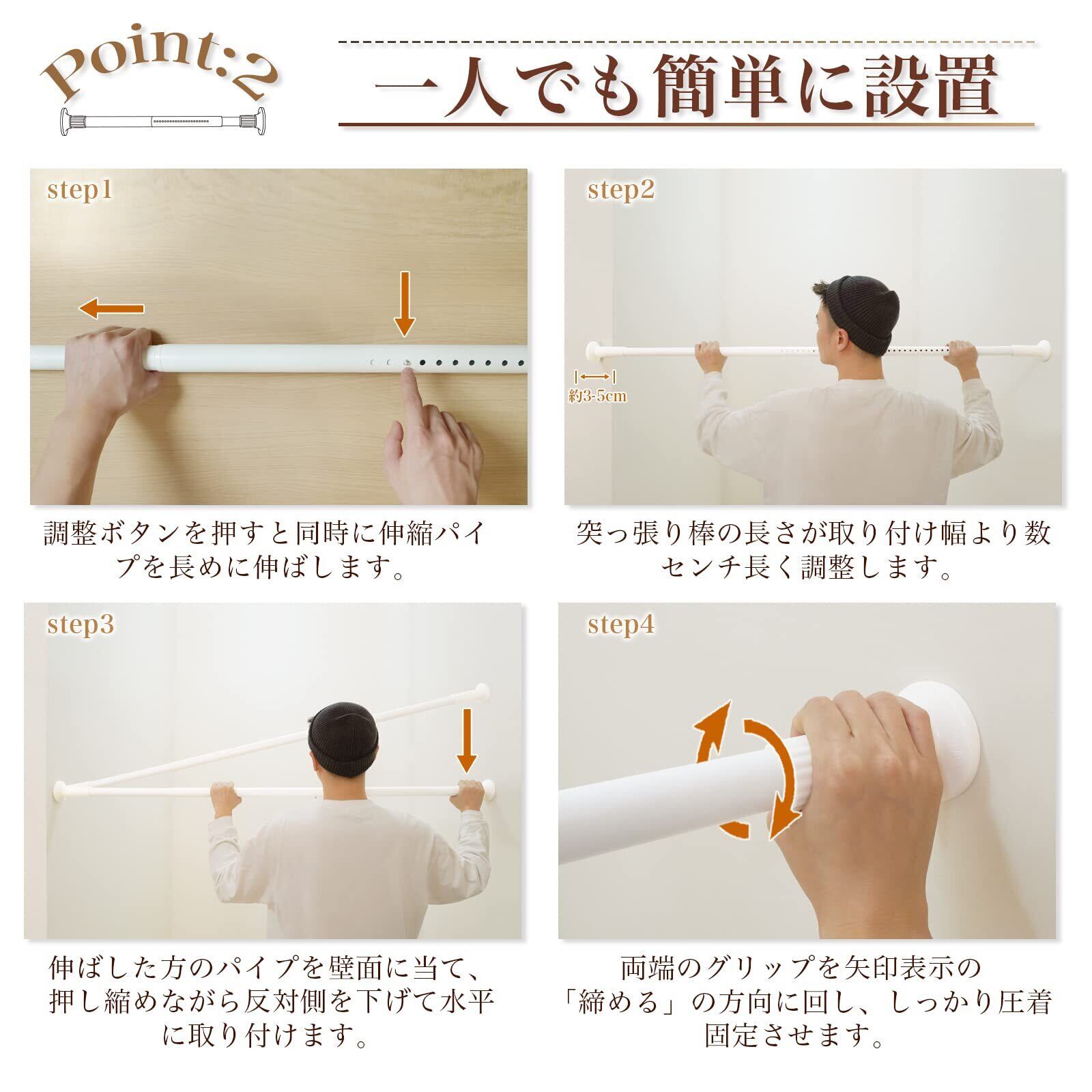 Point:2

一人でも簡単に設置

step1

調整ボタンを押すと同時に伸縮パイプを長めに伸ばします。

step2

約3-5cm

突っ張り棒の長さが取り付け幅より数センチ長く調整します。

step3

伸ばした方のパイプを壁面に当て、押し縮めながら反対側を下げて水平に取り付けます。

step4

両端のグリップを矢印表示の「締める」の方向に回し、しっかり圧着固定させます。