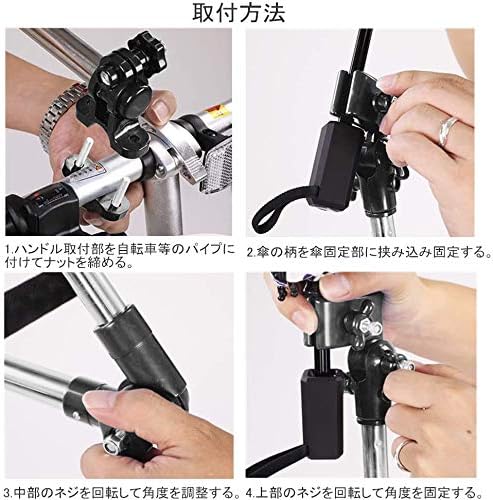 取付方法

1.ハンドル取付部を自転車等のパイプに付けてナットを締める。

2.傘の柄を傘固定部に挟み込み固定する。

3.中部のネジを回転して角度を調整する。

4.上部のネジを回転して角度を固定する。