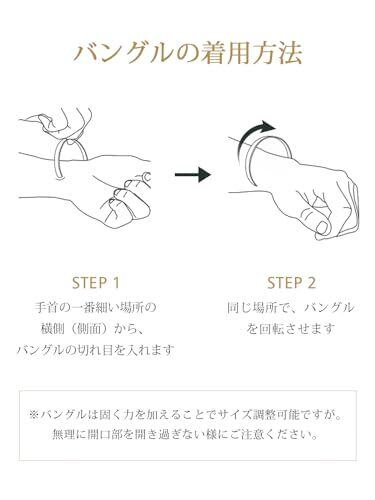 バングルの着用方法

STEP 1
手首の一番細い場所の横側（側面）から、バングルの切れ目を入れます

STEP 2
同じ場所で、バングルを回転させます

※バングルは固く力を加えることでサイズ調整可能ですが。無理に開口部を開き過ぎない様にご注意ください。