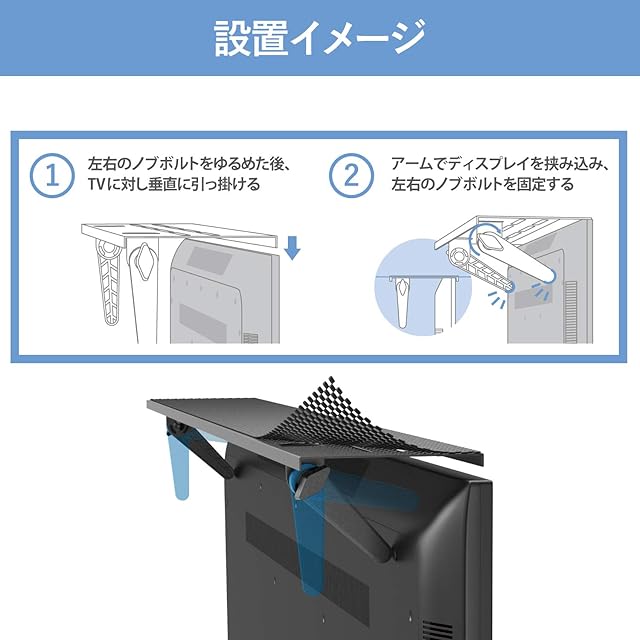 設置イメージ

1 左右のノブボルトをゆるめた後、TVに対し垂直に引っ掛ける

2 アームでディスプレイを挟み込み、左右のノブボルトを固定する