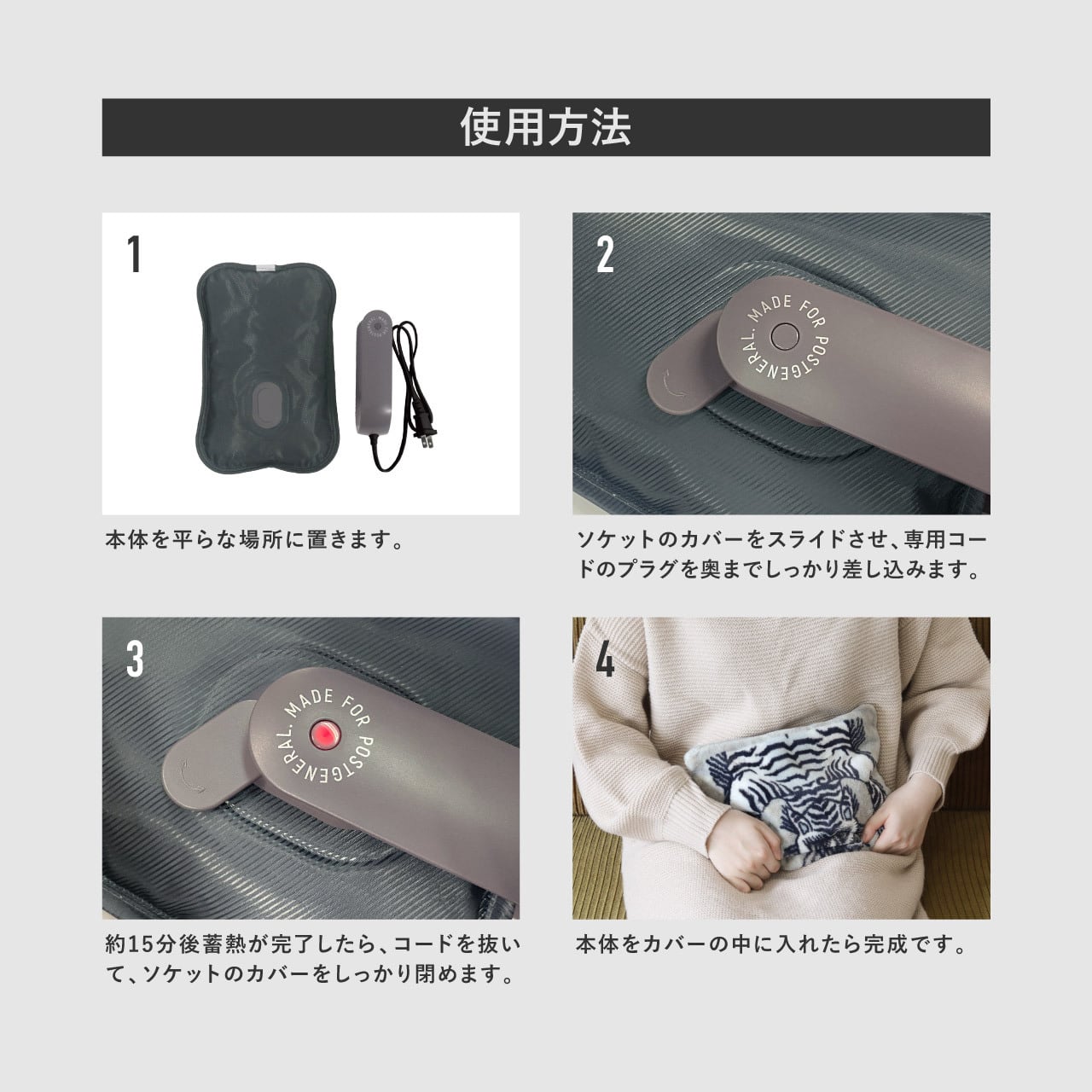 使用方法

1

本体を平らな場所に置きます。

2

MADE FOR POSTGENERAL.

ソケットのカバーをスライドさせ、専用コードのプラグを奥までしっかり差し込みます。

3

MADE FOR POSTGENERAL.

約15分後蓄熱が完了したら、コードを抜いて、ソケットのカバーをしっかり閉めます。

4

本体をカバーの中に入れたら完成です。