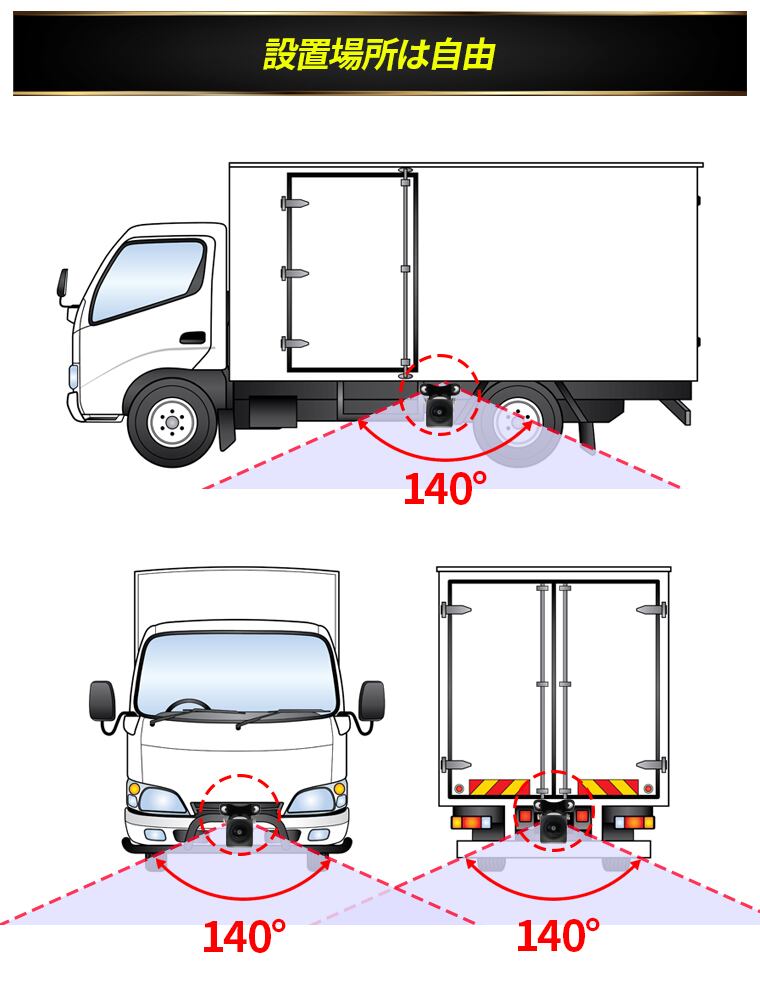 設置場所は自由

140°

140°

140°