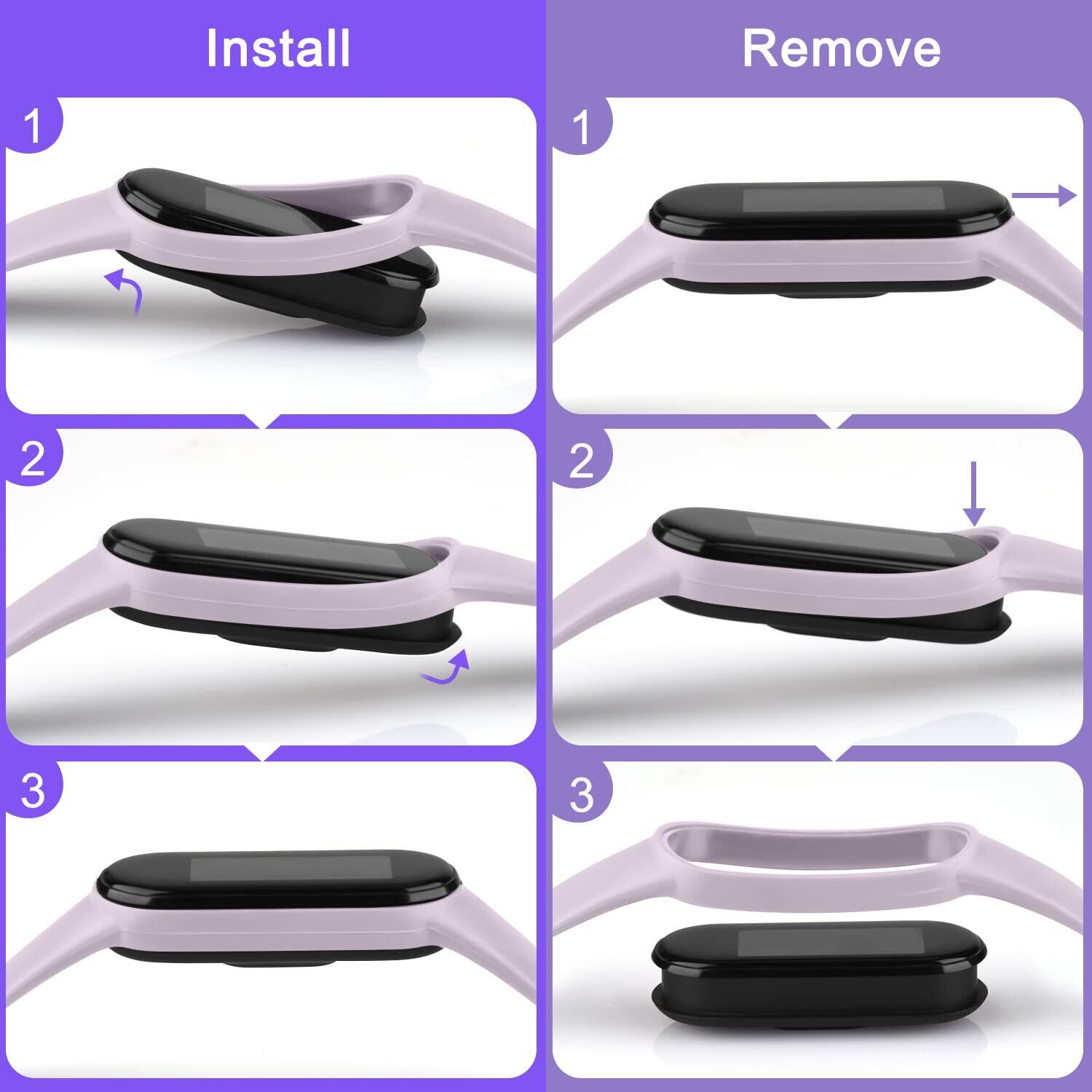 Install

1

2

3

Remove

1

2

3