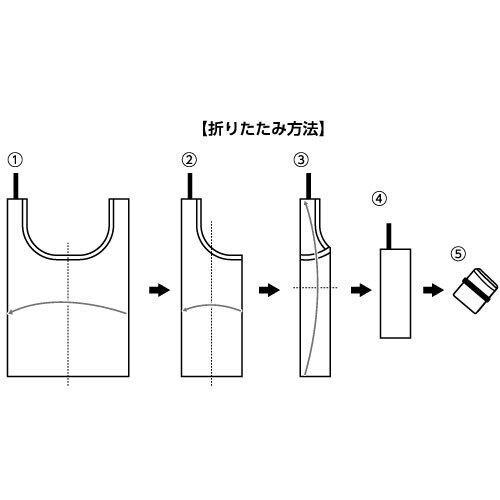 【折りたたみ方法】

①

②

③

④

⑤