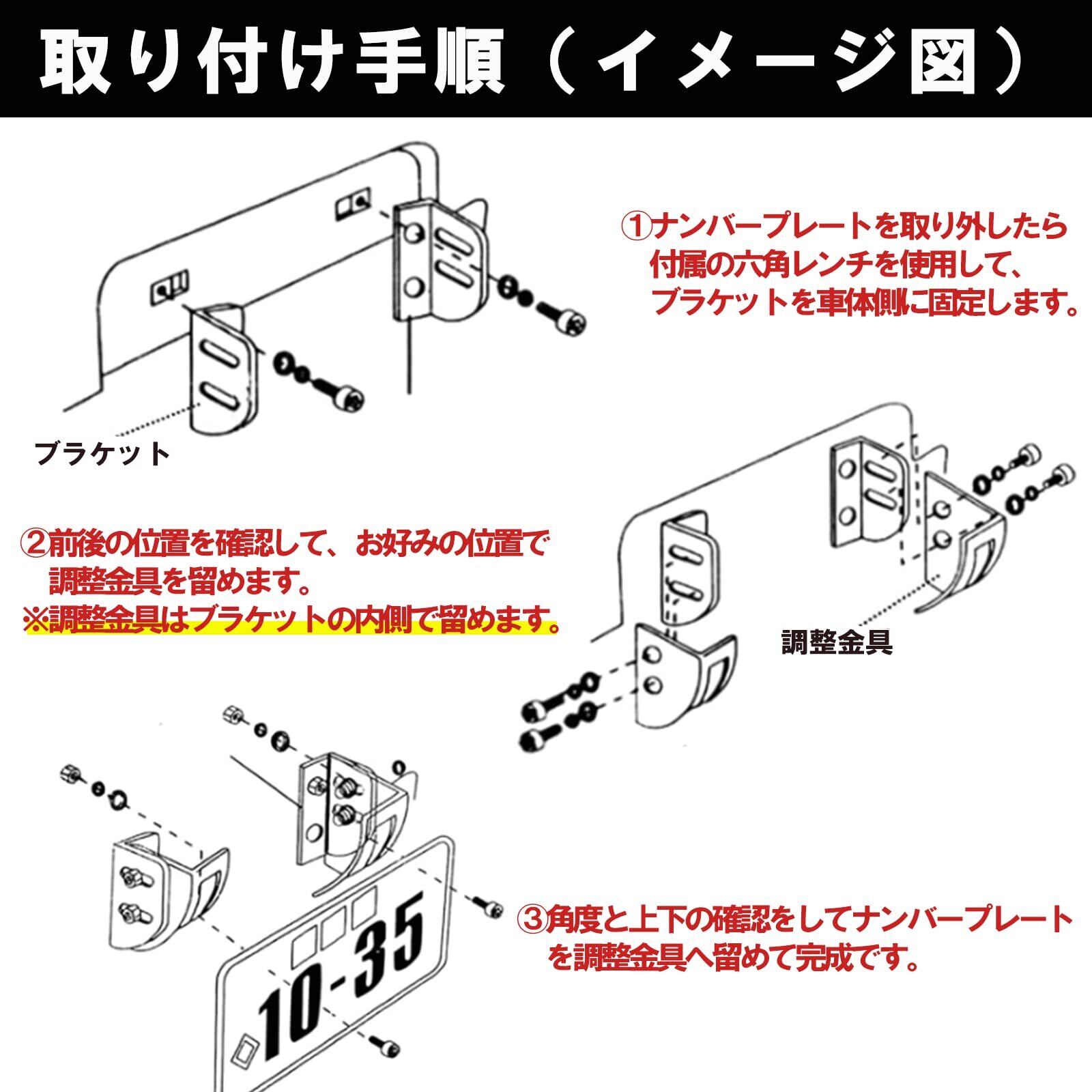 取り付け手順（イメージ図）

①ナンバープレートを取り外したら付属の六角レンチを使用して、ブラケットを車体側に固定します。

ブラケット

②前後の位置を確認して、お好みの位置で調整金具を留めます。
※調整金具はブラケットの内側で留めます。

調整金具

③角度と上下の確認をしてナンバープレートを調整金具へ留めて完成です。

10-35