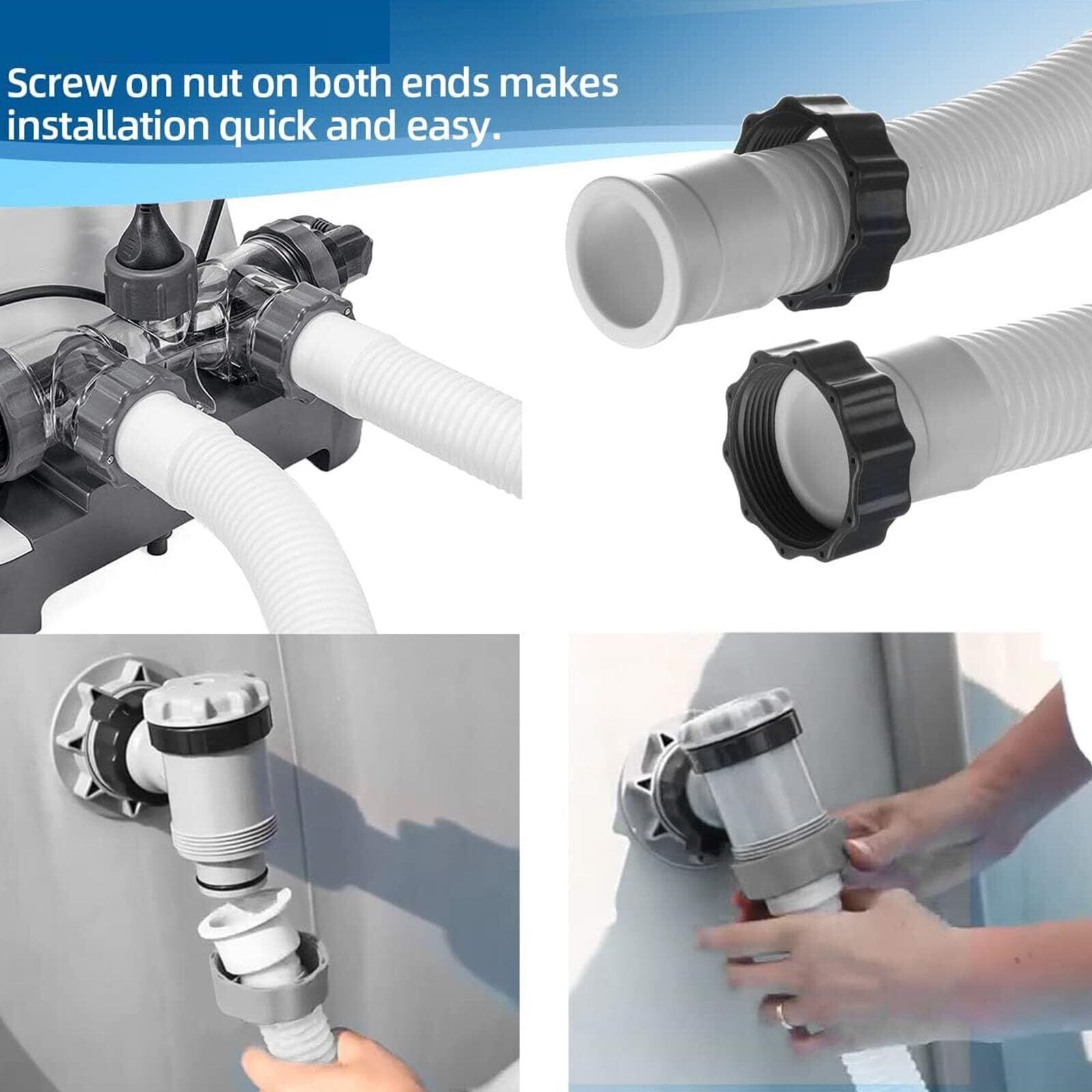 Screw on nut on both ends makes installation quick and easy.