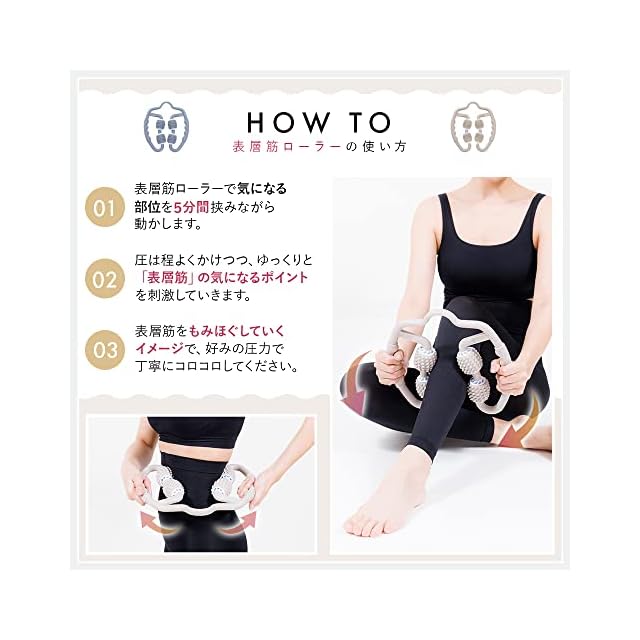 HOW TO
表層筋ローラーの使い方

01
表層筋ローラーで気になる部位を5分間挟みながら動かします。

02
圧は程よくかけつつ、ゆっくりと「表層筋」の気になるポイントを刺激していきます。

03
表層筋をもみほぐしていくイメージで、好みの圧力で丁寧にコロコロしてください。