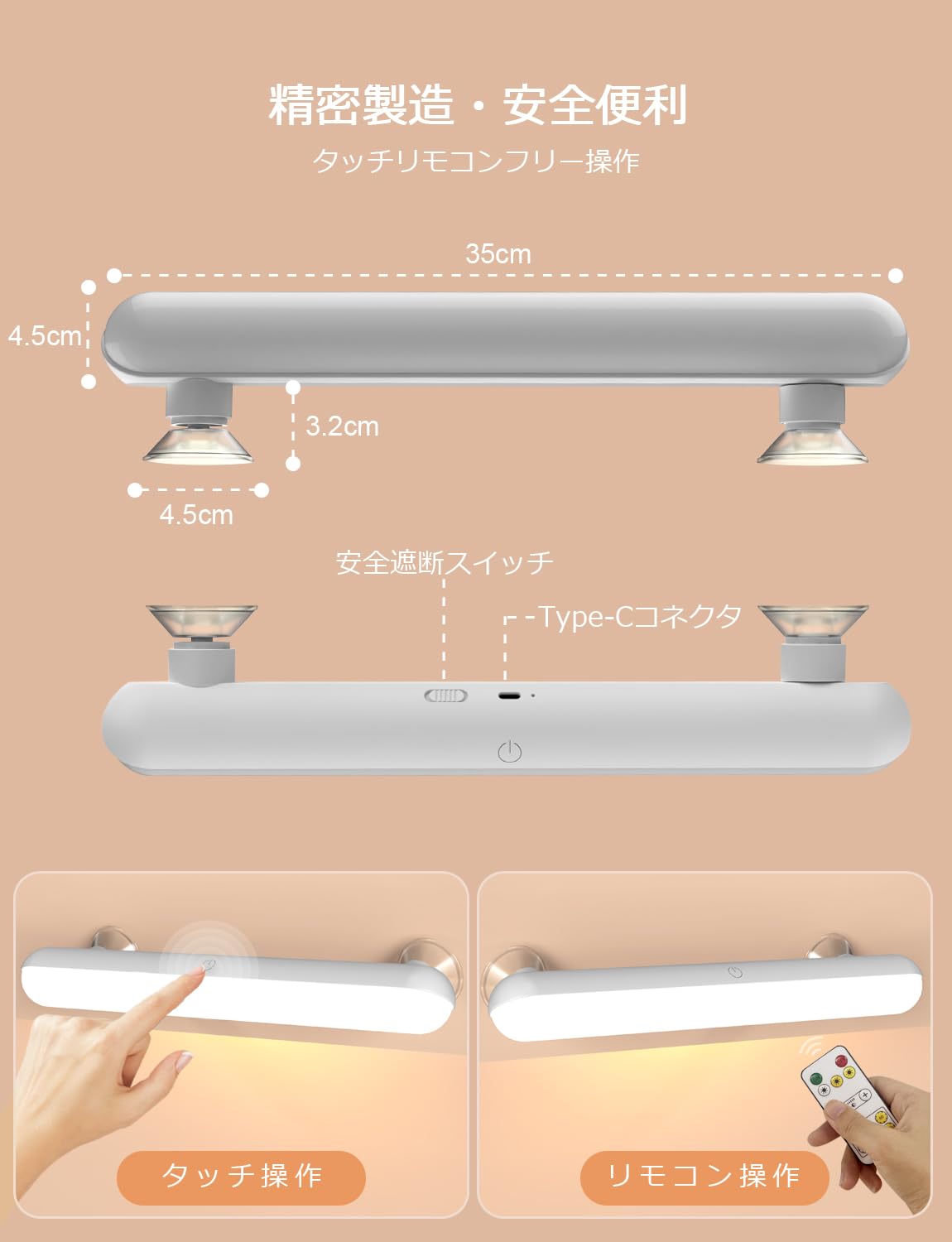 精密製造・安全便利

タッチリモコンフリー操作

35cm

4.5cm

3.2cm

4.5cm

安全遮断スイッチ

Type-Cコネクタ

タッチ操作

リモコン操作