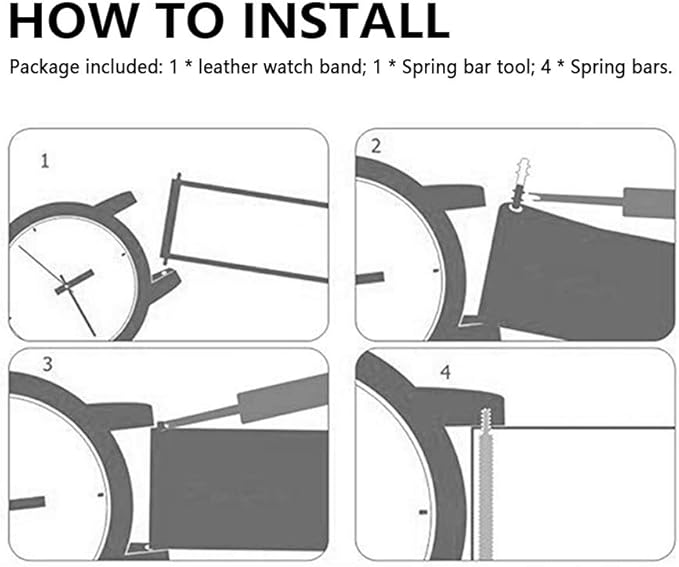 HOW TO INSTALL

Package included: 1 * leather watch band; 1 * Spring bar tool; 4 * Spring bars.

1

2

3

4