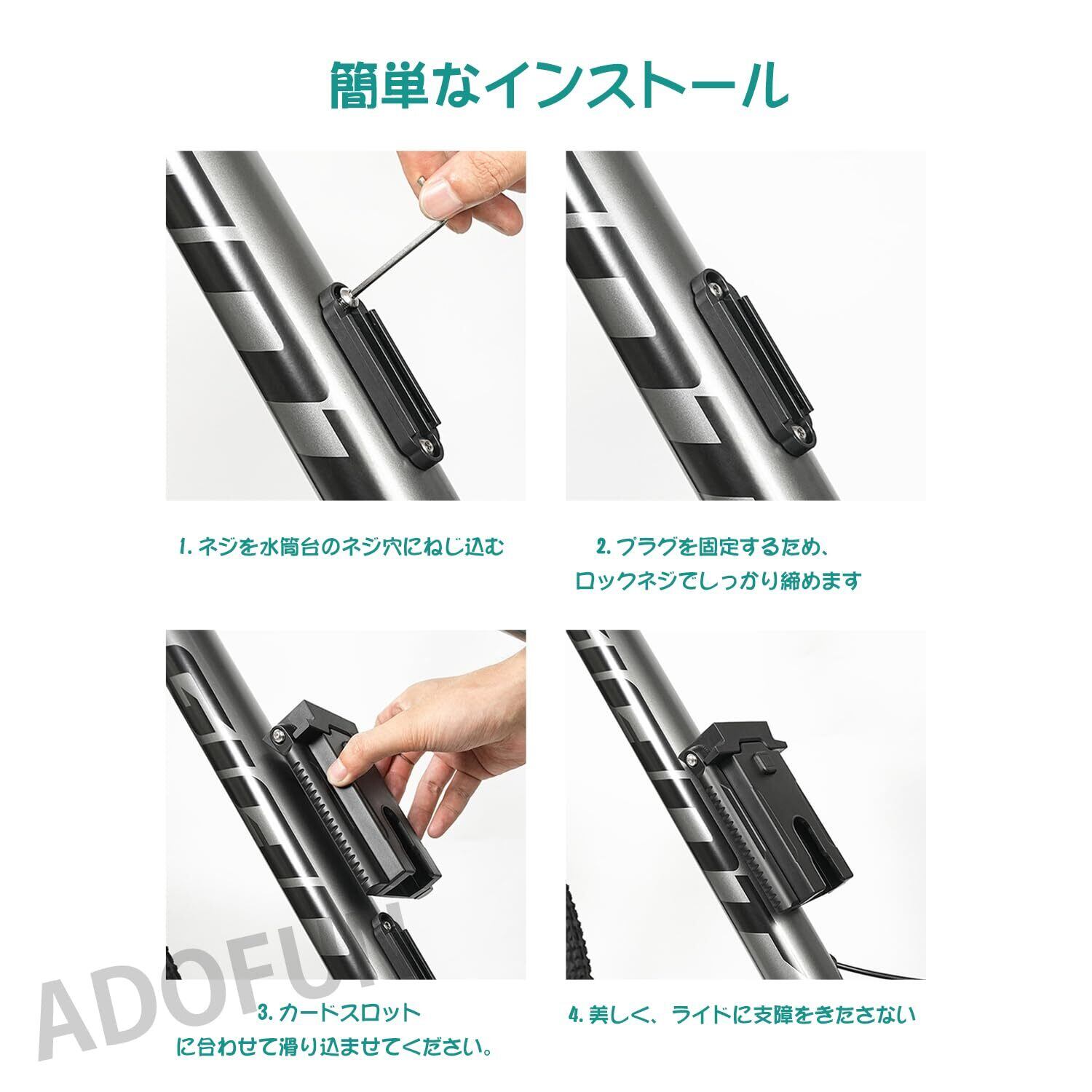 簡単なインストール

1. ネジを水筒台のネジ穴にねじ込む

2. プラグを固定するため、ロックネジでしっかり締めます

3. カードスロットに合わせて滑り込ませてください。

4. 美しく、ライドに支障をきたさない

ADOFUN