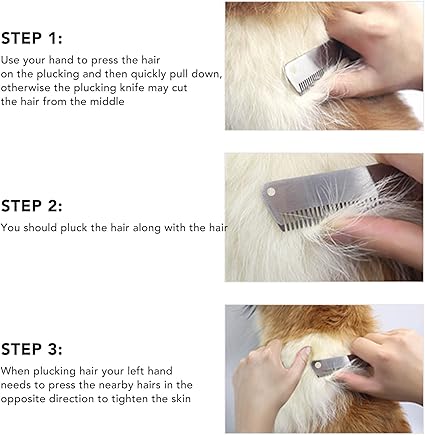 STEP 1:

Use your hand to press the hair on the plucking and then quickly pull down, otherwise the plucking knife may cut the hair from the middle

STEP 2:

You should pluck the hair along with the hair

STEP 3:

When plucking hair your left hand needs to press the nearby hairs in the opposite direction to tighten the skin