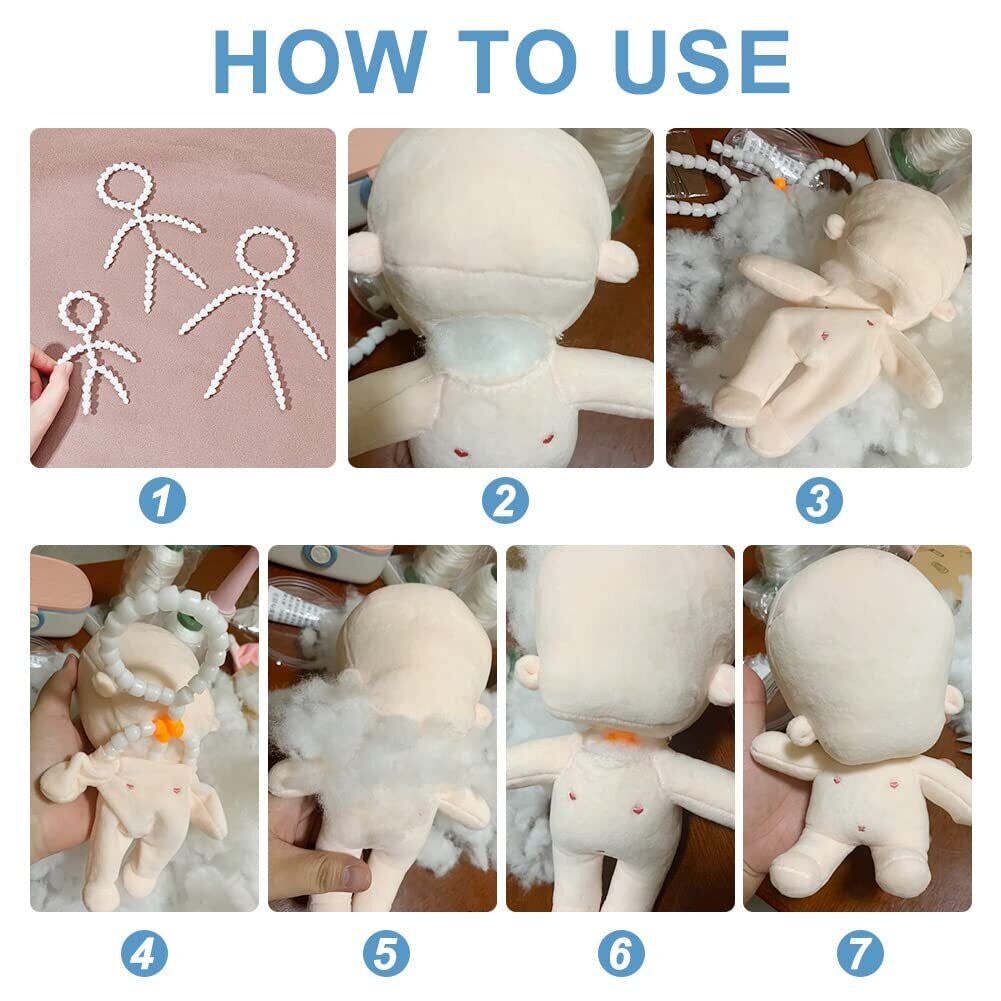 HOW TO USE

1

2

3

4

5

6

7