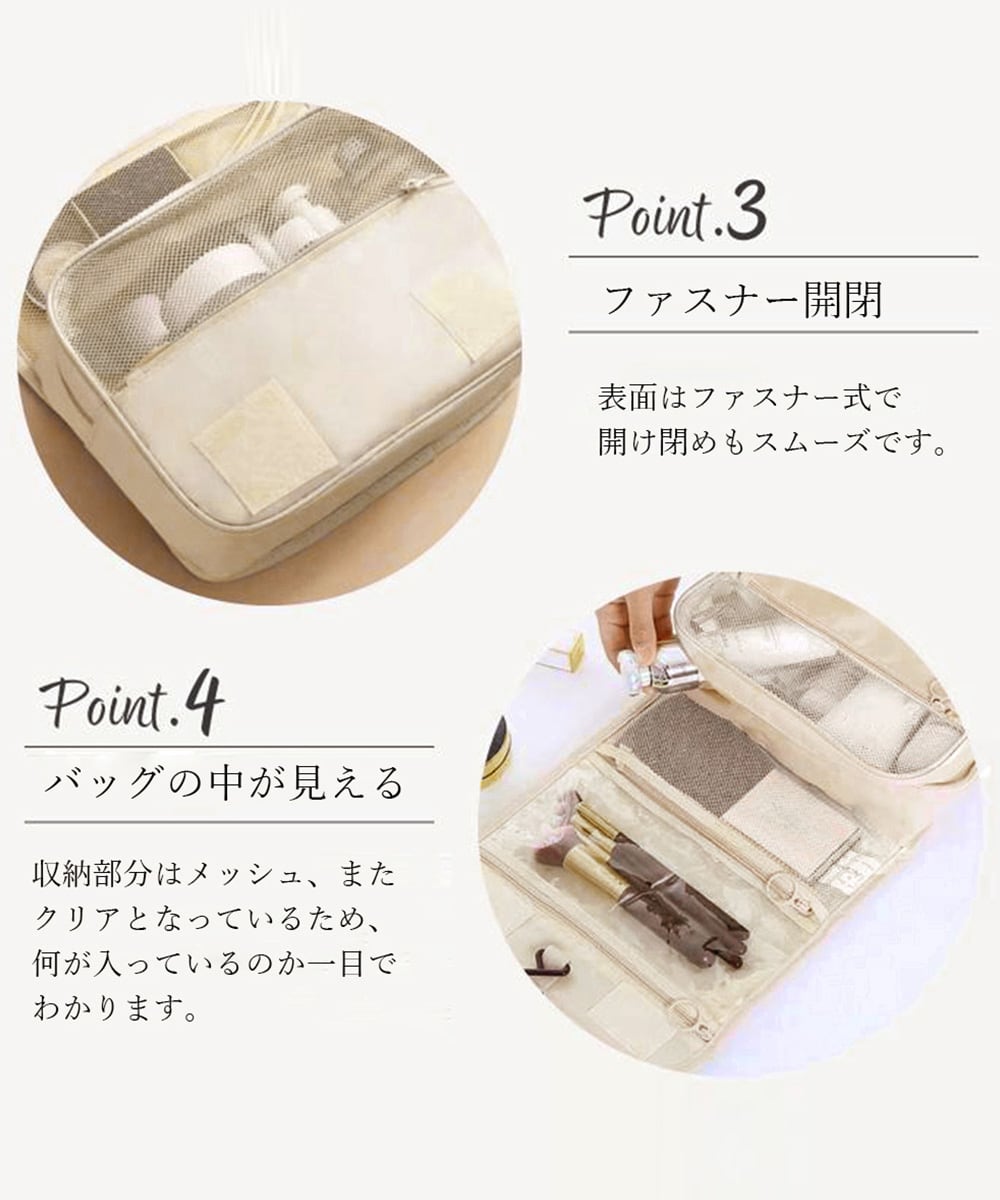 Point.3

ファスナー開閉

表面はファスナー式で開け閉めもスムーズです。

Point.4

バッグの中が見える

収納部分はメッシュ、またクリアとなっているため、何が入っているのか一目でわかります。