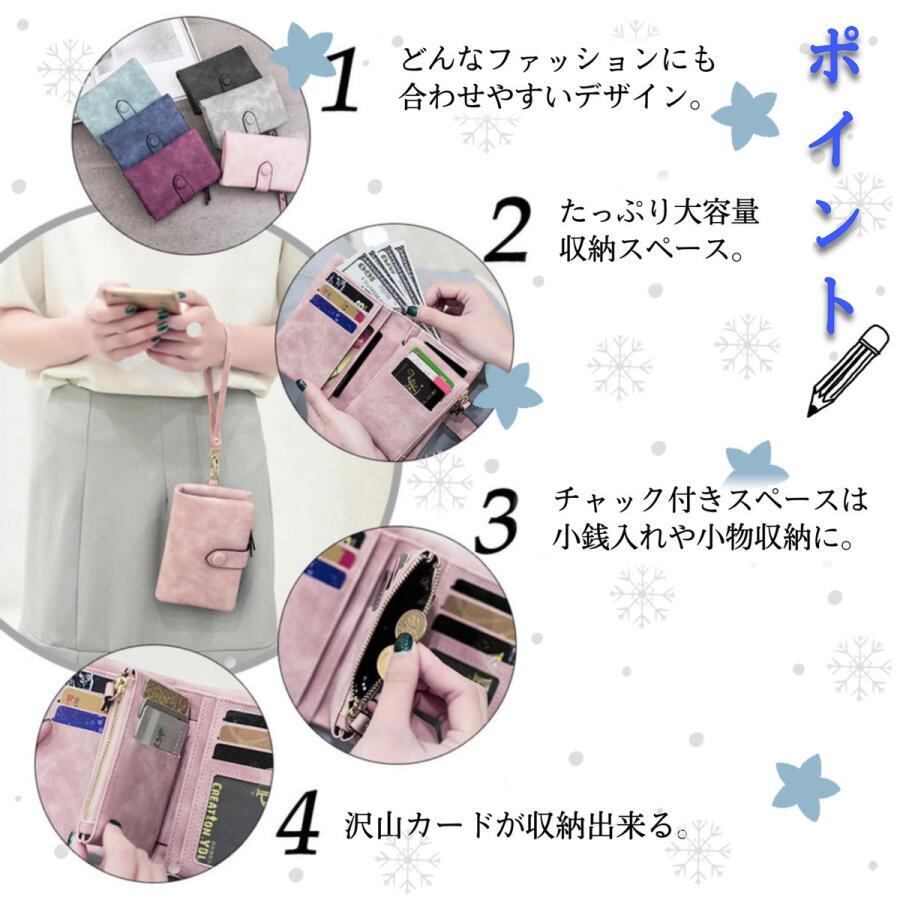 ポイント

1 どんなファッションにも合わせやすいデザイン。

2 たっぷり大容量収納スペース。

3 チャック付きスペースは小銭入れや小物収納に。

4 沢山カードが収納出来る。

CREATION YOU