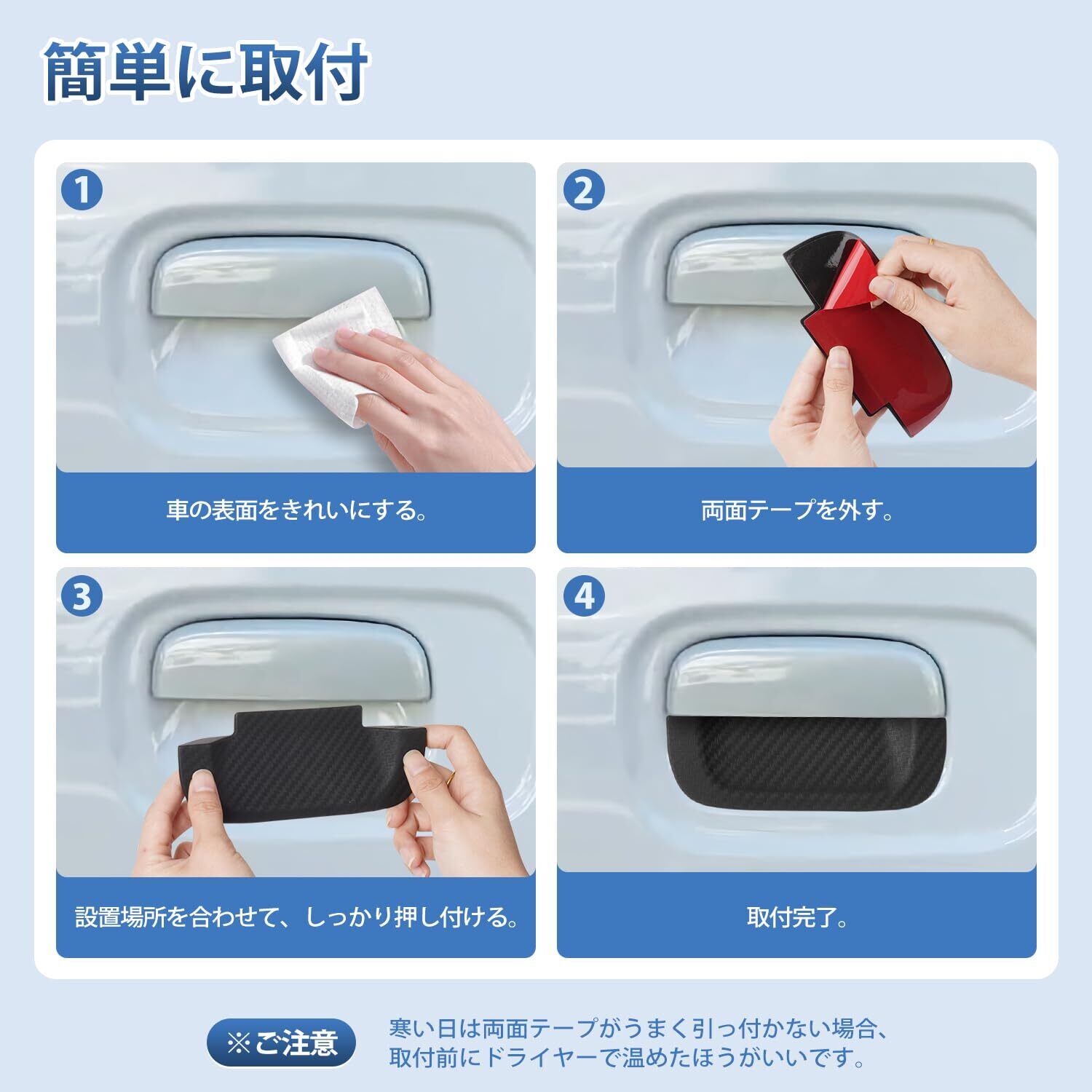 簡単に取付

1

車の表面をきれいにする。

2

両面テープを外す。

3

設置場所を合わせて、しっかり押し付ける。

4

取付完了。

※ご注意

寒い日は両面テープがうまく引っ付かない場合、取付前にドライヤーで温めたほうがいいです。