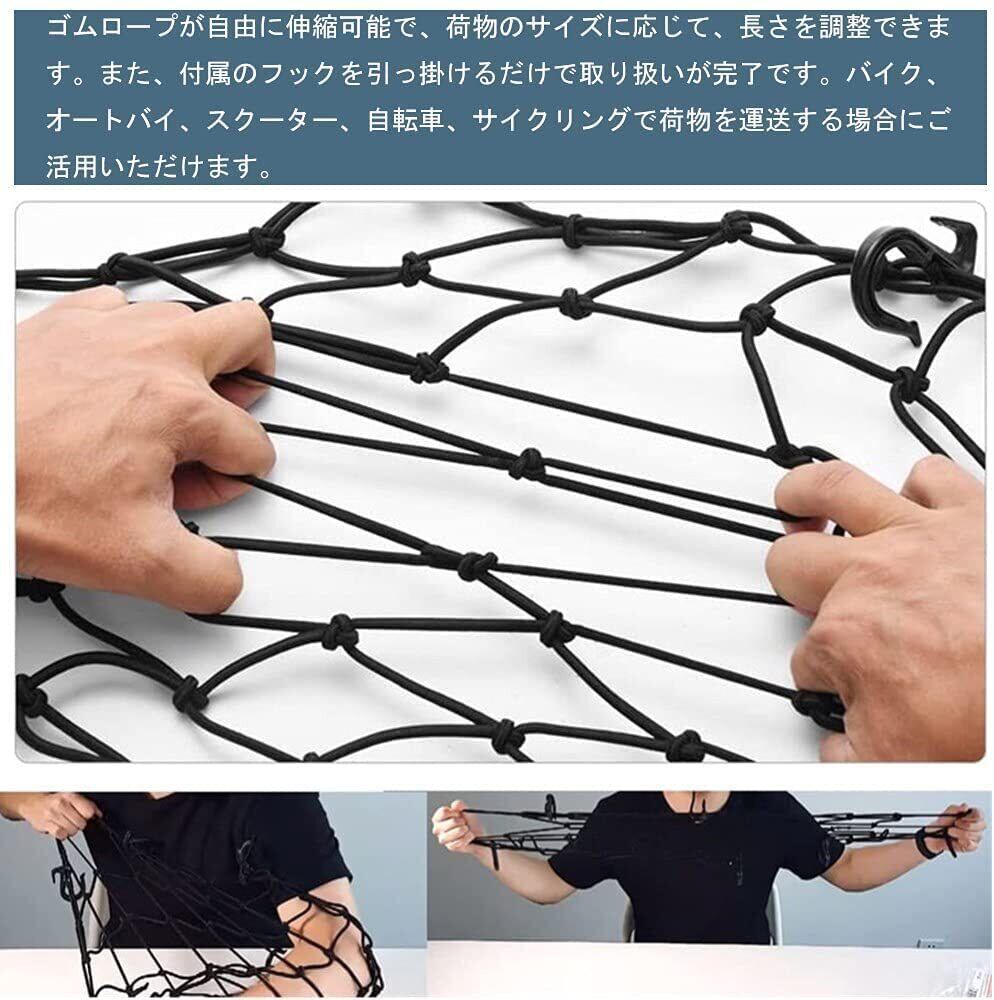 ゴムロープが自由に伸縮可能で、荷物のサイズに応じて、長さを調整できます。また、付属のフックを引っ掛けるだけで取り扱いが完了です。バイク、オートバイ、スクーター、自転車、サイクリングで荷物を運送する場合にご活用いただけます。