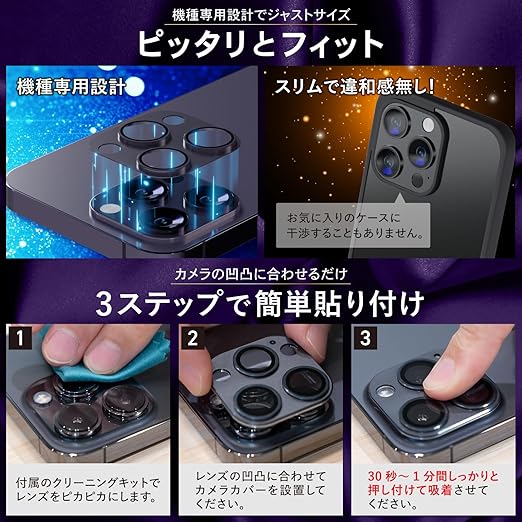 機種専用設計でジャストサイズ
ピッタリとフィット

機種専用設計

スリムで違和感無し!

お気に入りのケースに干渉することもありません。

カメラの凹凸に合わせるだけ
3ステップで簡単貼り付け

1
付属のクリーニングキットでレンズをピカピカにします。

2
レンズの凹凸に合わせてカメラカバーを設置してください。

3
30秒～1分間しっかりと押し付けて吸着させてください。