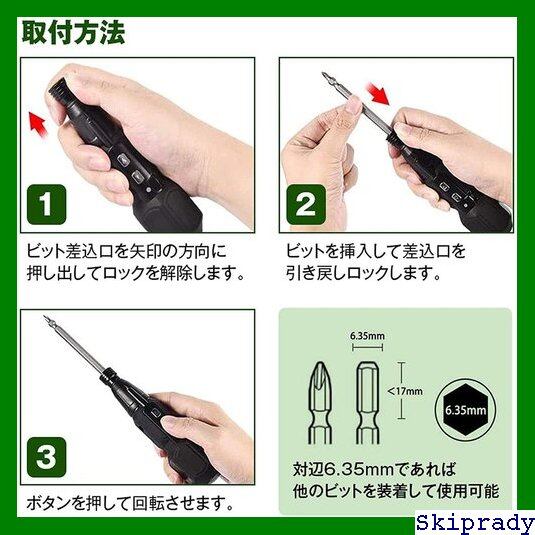 取付方法

1

ビット差込口を矢印の方向に押し出してロックを解除します。

2

ビットを挿入して差込口を引き戻しロックします。

3

ボタンを押して回転させます。

6.35mm

<17mm

6.35mm

対辺6.35mmであれば他のビットを装着して使用可能

Skiprady