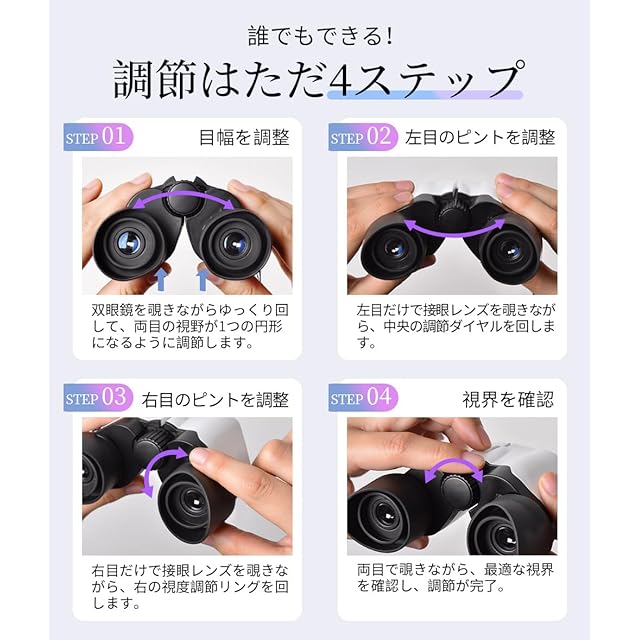 誰でもできる!

調節はただ4ステップ

STEP 01 目幅を調整

双眼鏡を覗きながらゆっくり回して、両目の視野が1つの円形になるように調節します。

STEP 02 左目のピントを調整

左目だけで接眼レンズを覗きながら、中央の調節ダイヤルを回します。

STEP 03 右目のピントを調整

右目だけで接眼レンズを覗きながら、右の視度調節リングを回します。

STEP 04 視界を確認

両目で覗きながら、最適な視界を確認し、調節が完了。