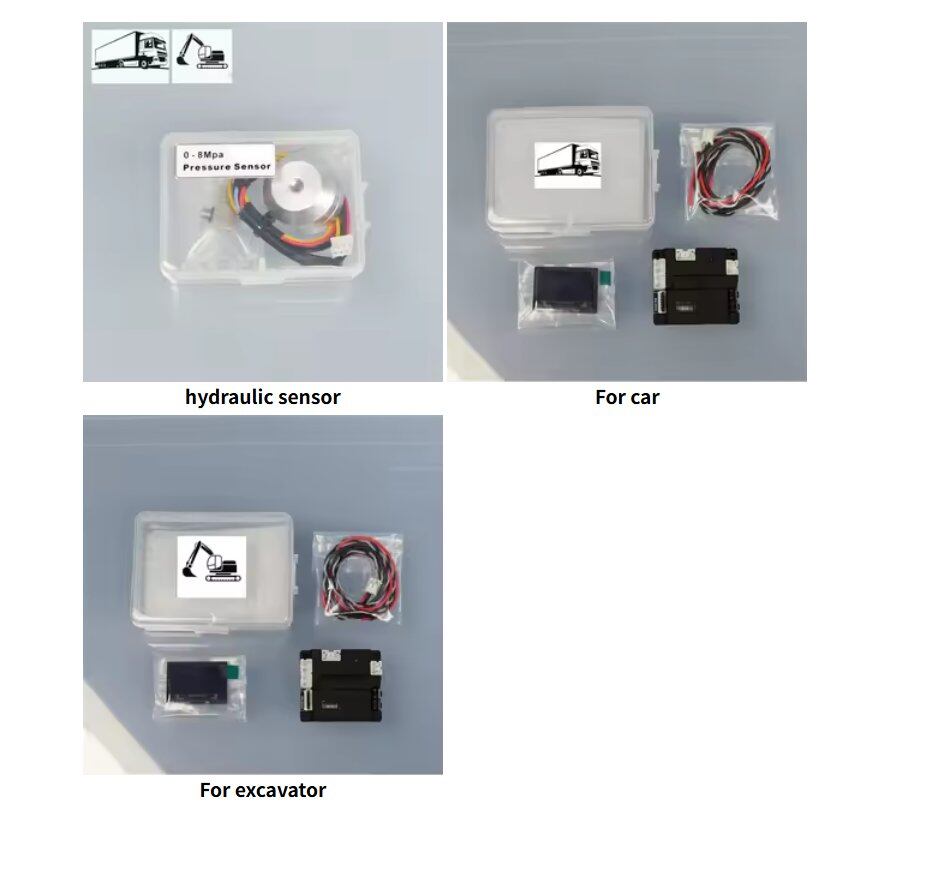 0 - 8Mpa
Pressure Sensor

hydraulic sensor

For car

For excavator