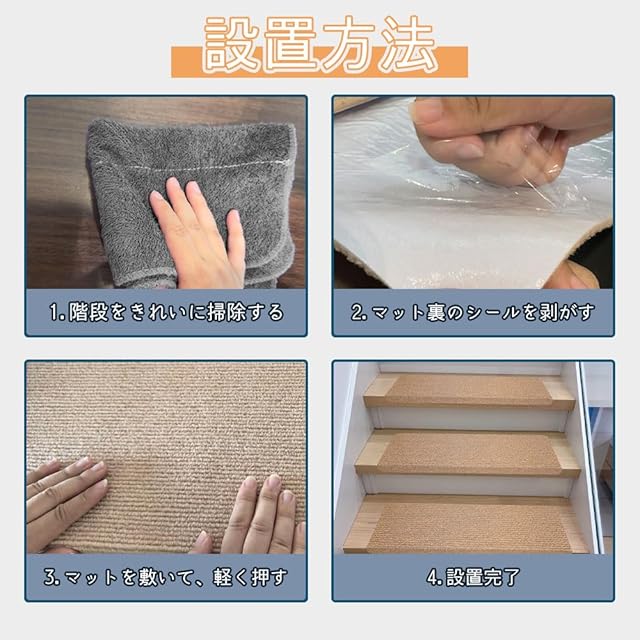 設置方法

1.階段をきれいに掃除する

2.マット裏のシールを剥がす

3.マットを敷いて、軽く押す

4.設置完了