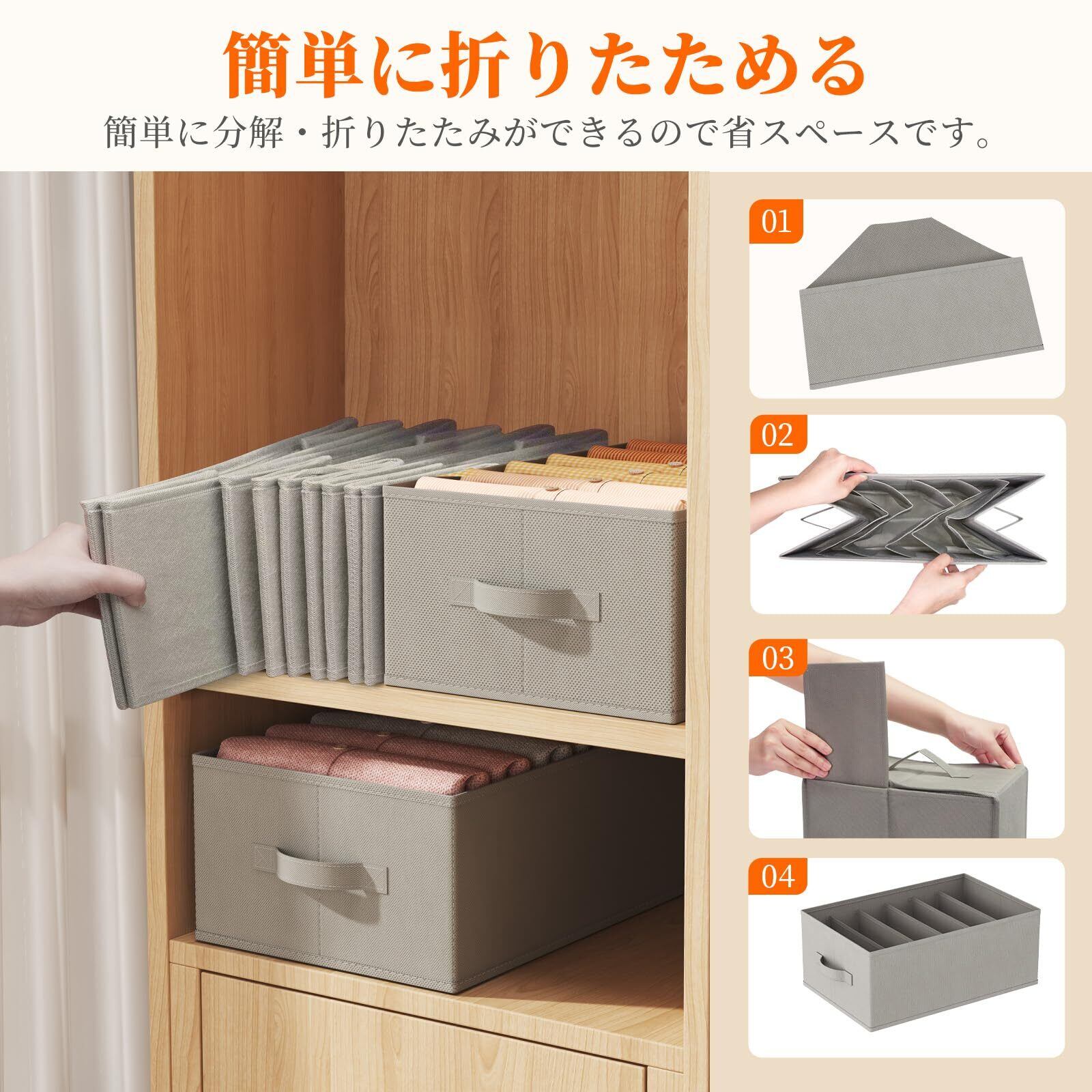 簡単に折りたためる

簡単に分解・折りたたみができるので省スペースです。

01

02

03

04