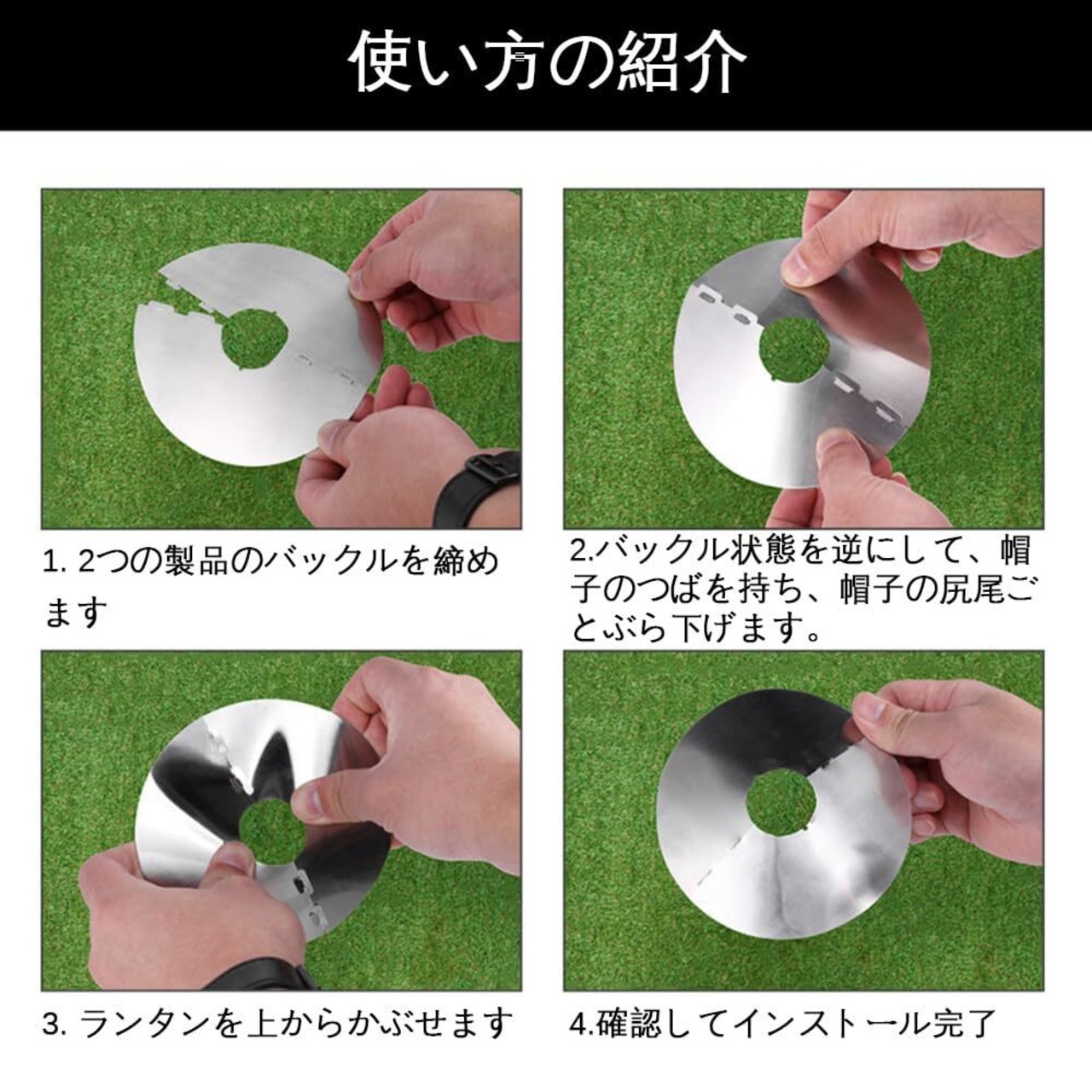 使い方の紹介

1. 2つの製品のバックルを締めます

2.バックル状態を逆にして、帽子のつばを持ち、帽子の尻尾ごとぶら下げます。

3. ランタンを上からかぶせます

4.確認してインストール完了