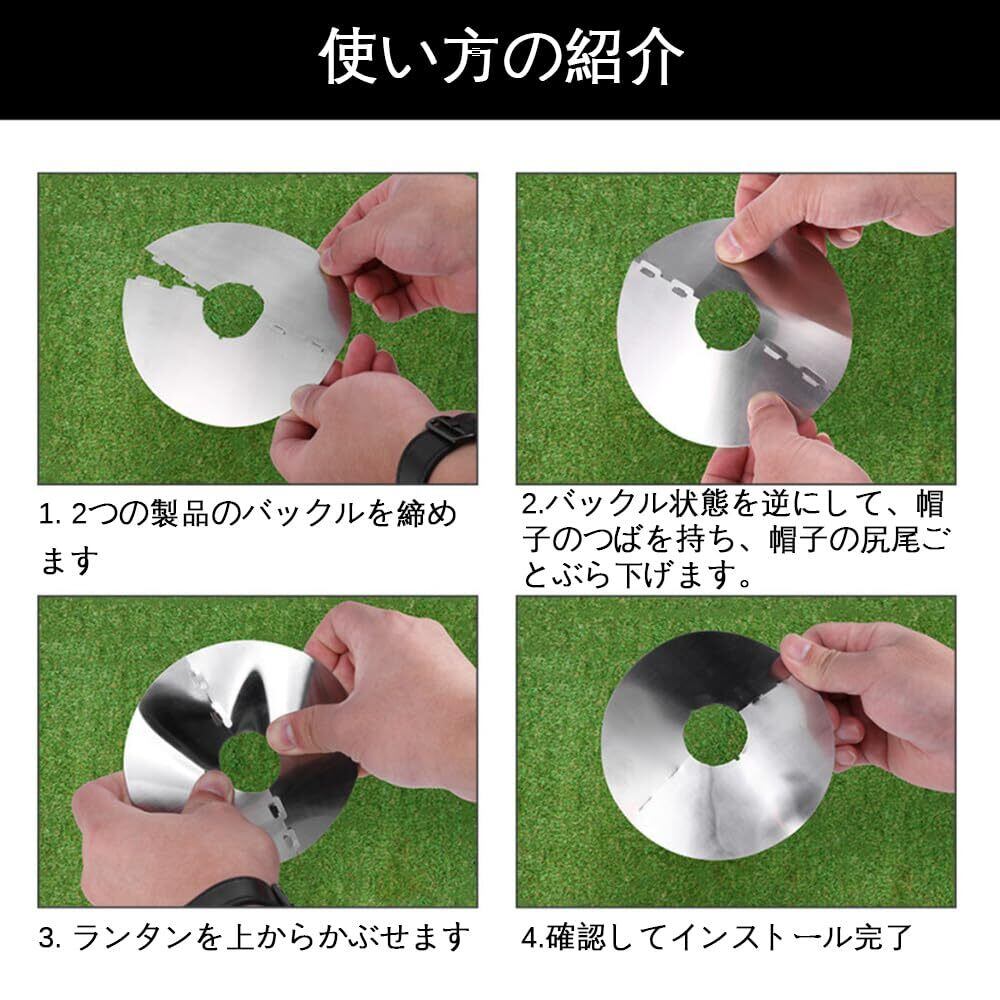 使い方の紹介

1. 2つの製品のバックルを締めます

2.バックル状態を逆にして、帽子のつばを持ち、帽子の尻尾ごとぶら下げます。

3. ランタンを上からかぶせます

4.確認してインストール完了